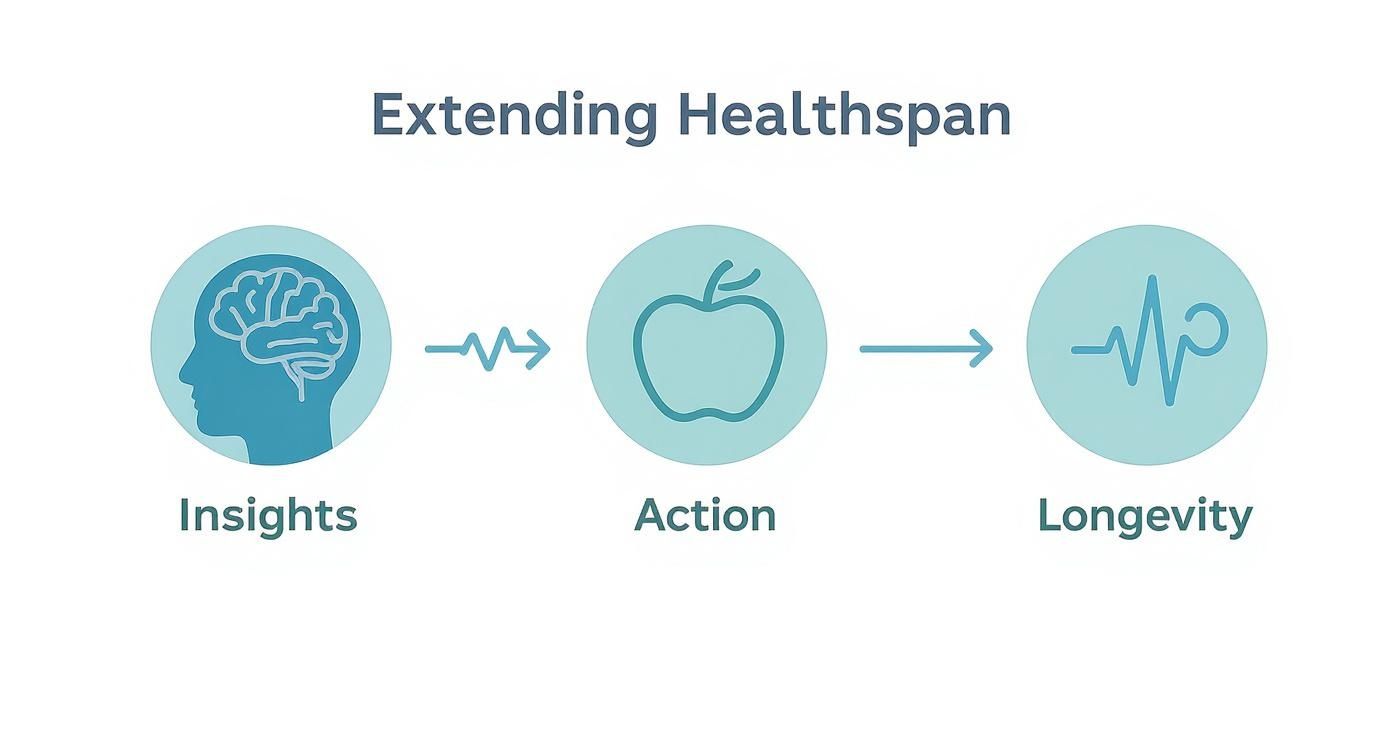 Extending Healthspan

Insights

Action

Longevity