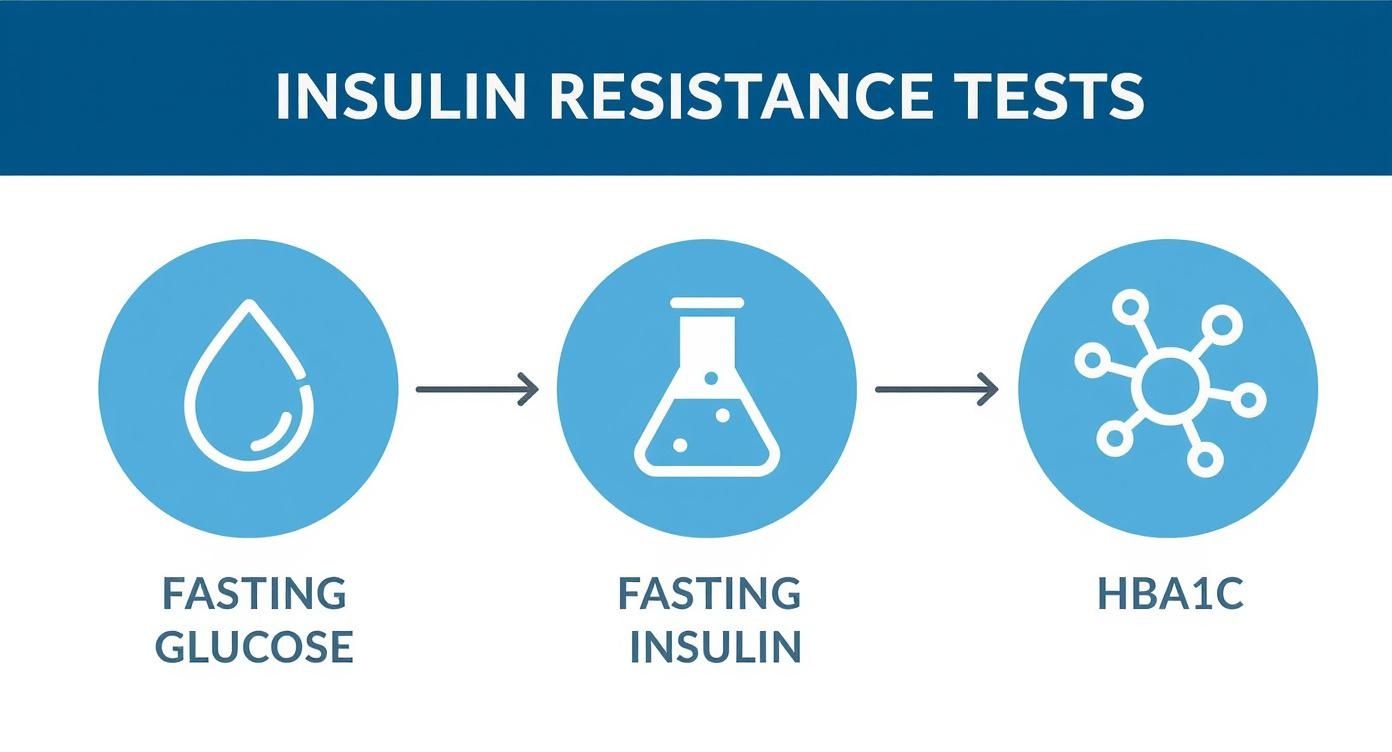 INSULIN RESISTANCE TESTS

FASTING GLUCOSE

FASTING INSULIN

HBA1C