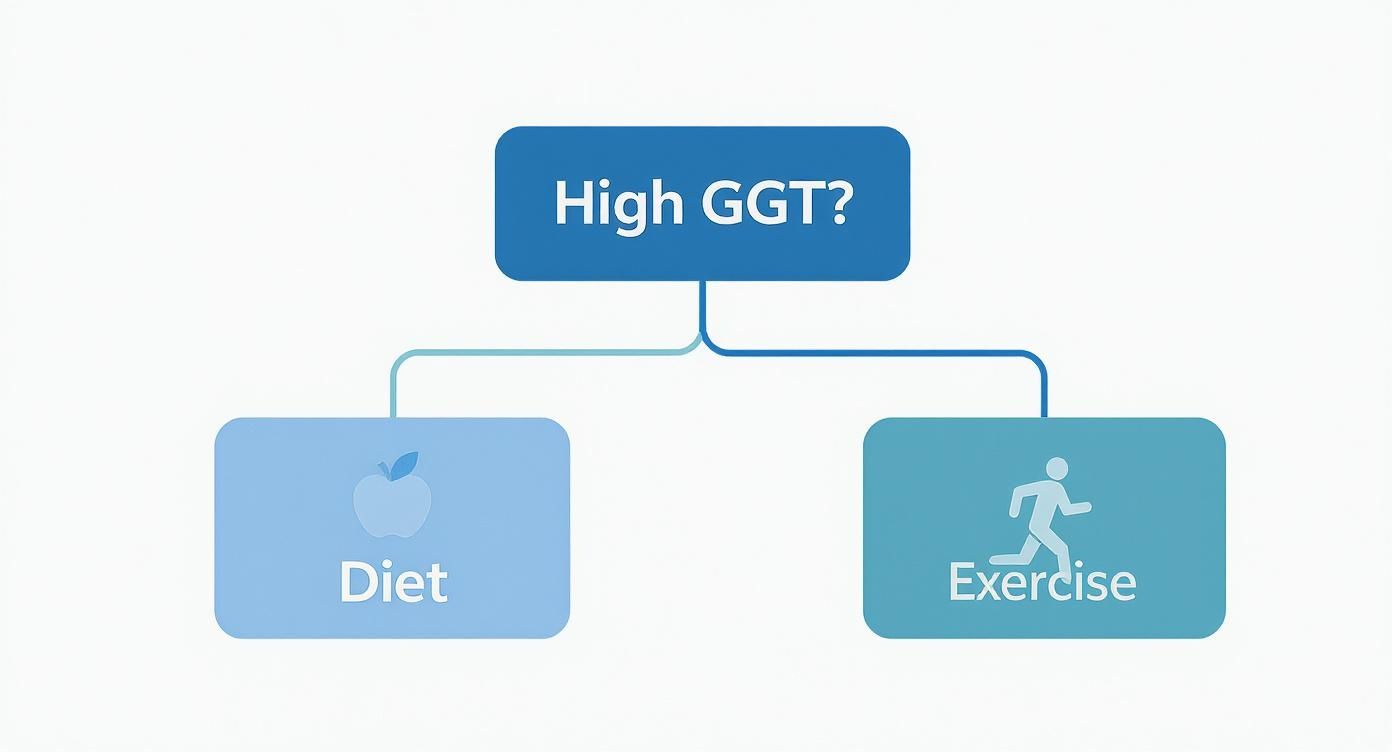 High GGT?

Diet

Exercise