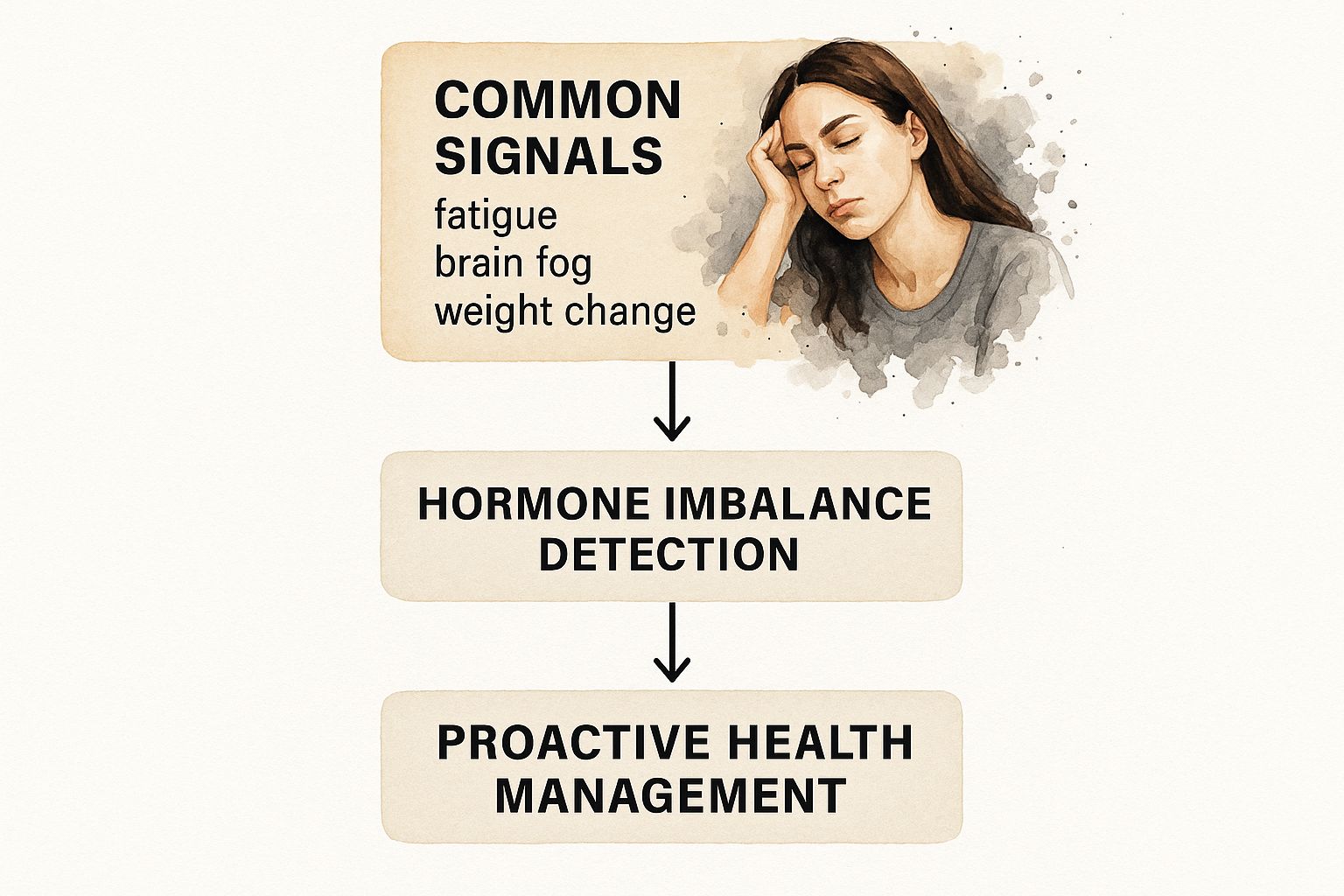 COMMON SIGNALS
fatigue
brain fog
weight change

HORMONE IMBALANCE DETECTION

PROACTIVE HEALTH MANAGEMENT