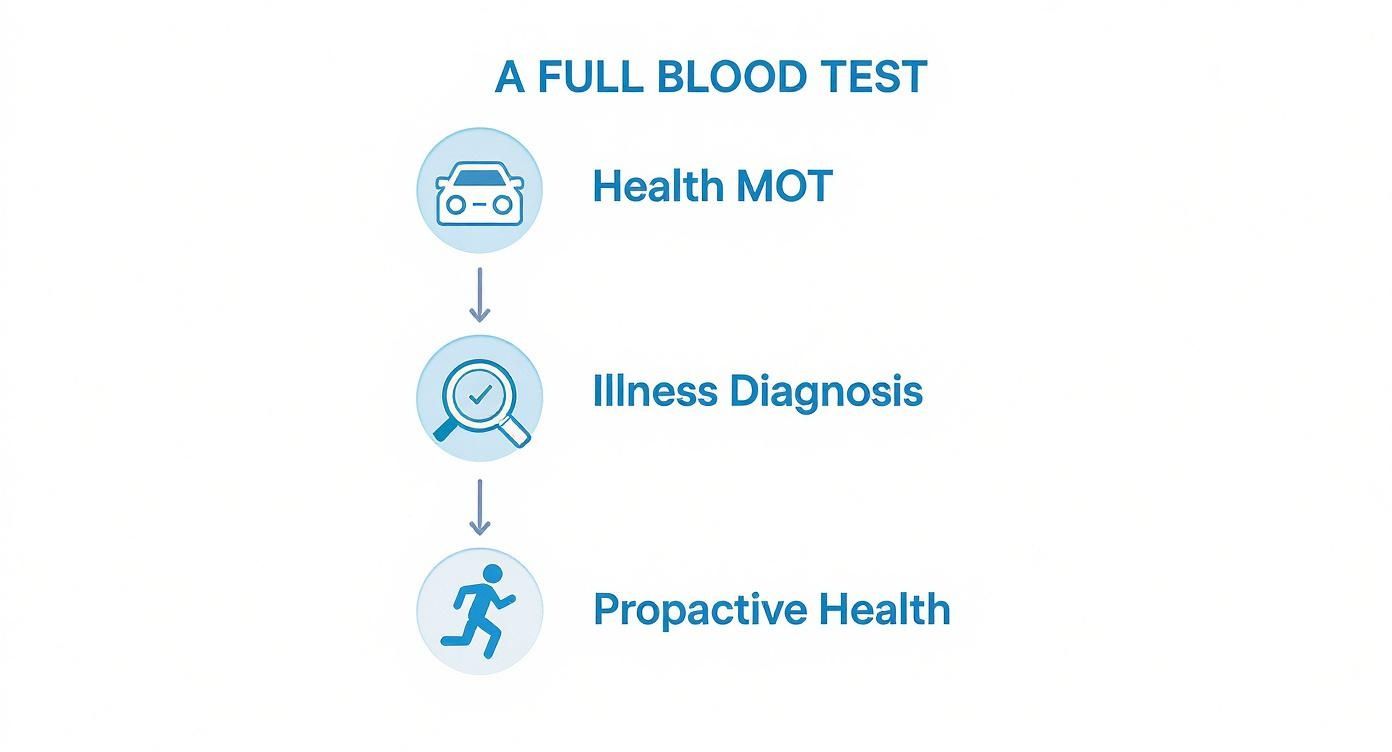 A FULL BLOOD TEST

Health MOT

Illness Diagnosis

Propactive Health