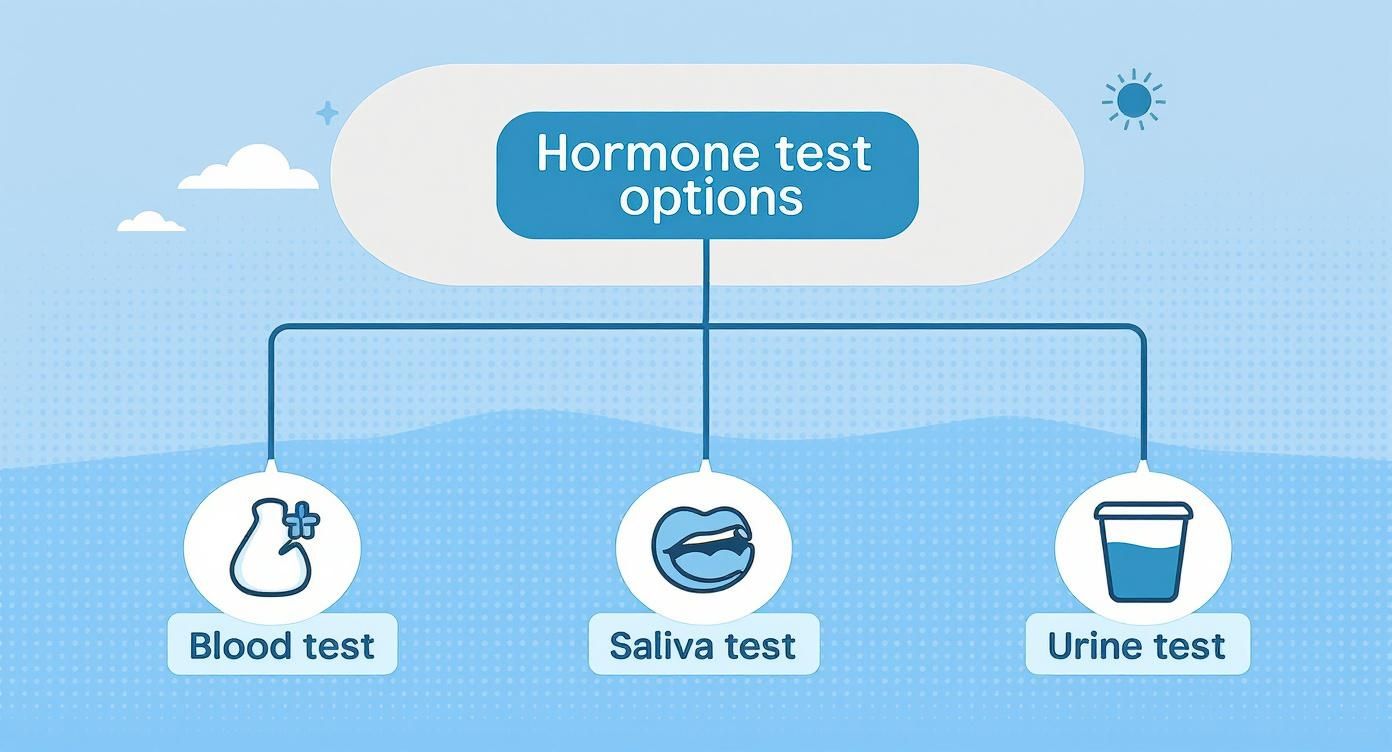 Hormone test options

Blood test

Saliva test

Urine test