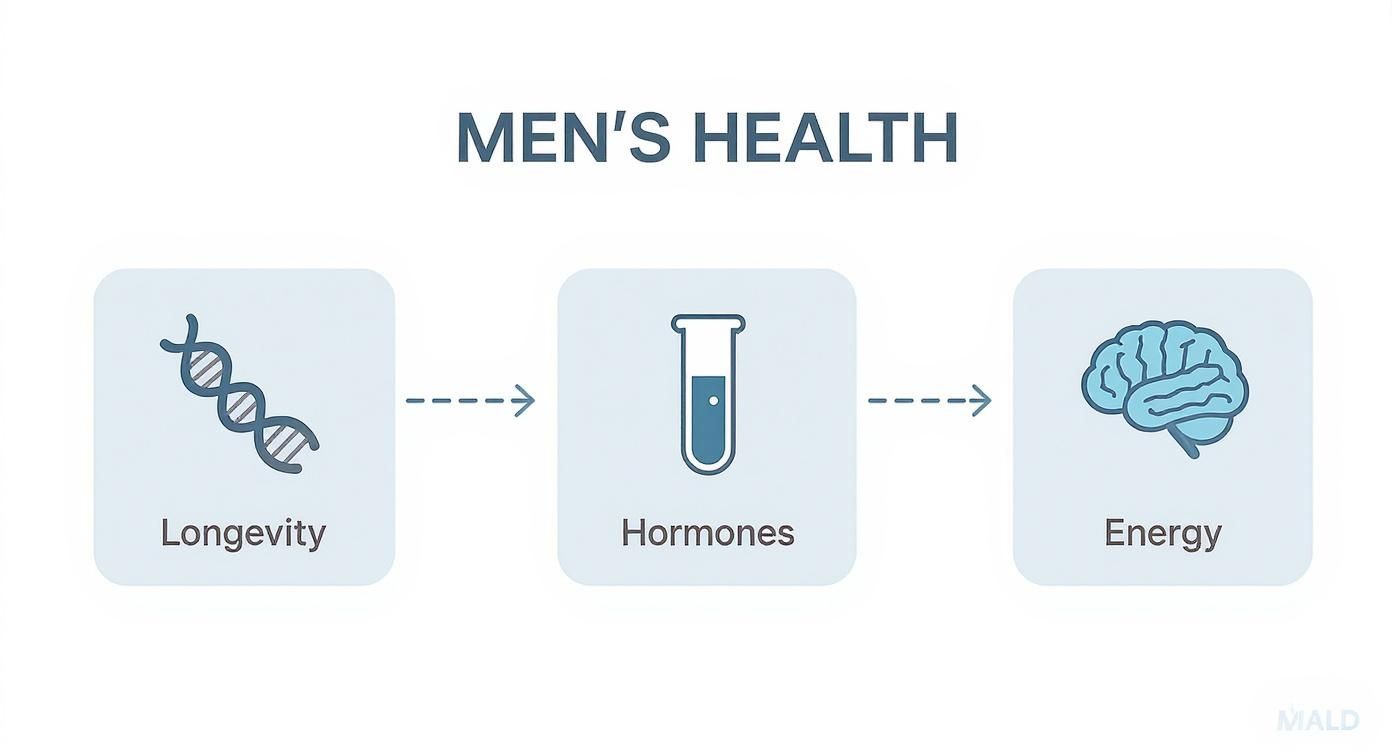 MEN'S HEALTH

Longevity

Hormones

Energy

MALD