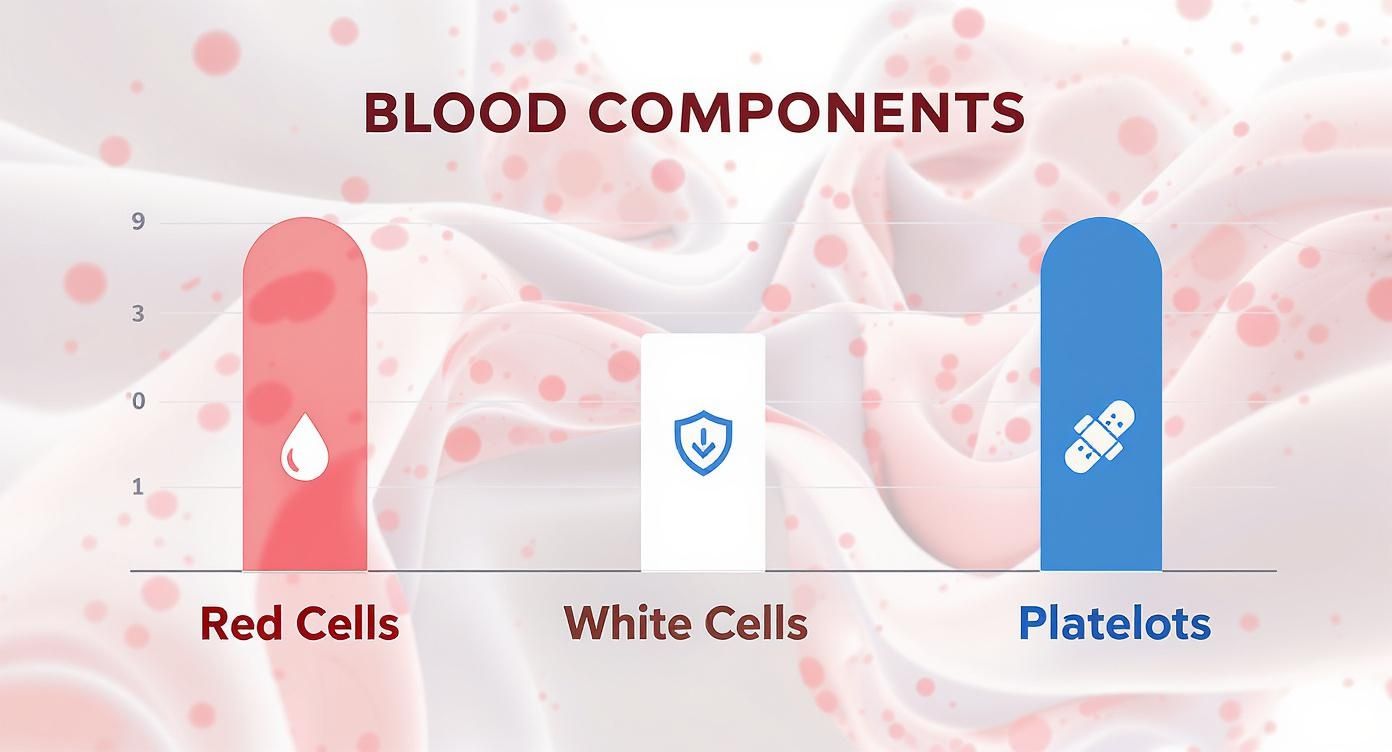 BLOOD COMPONENTS

9
3
0
1

Red Cells
White Cells
Platelots