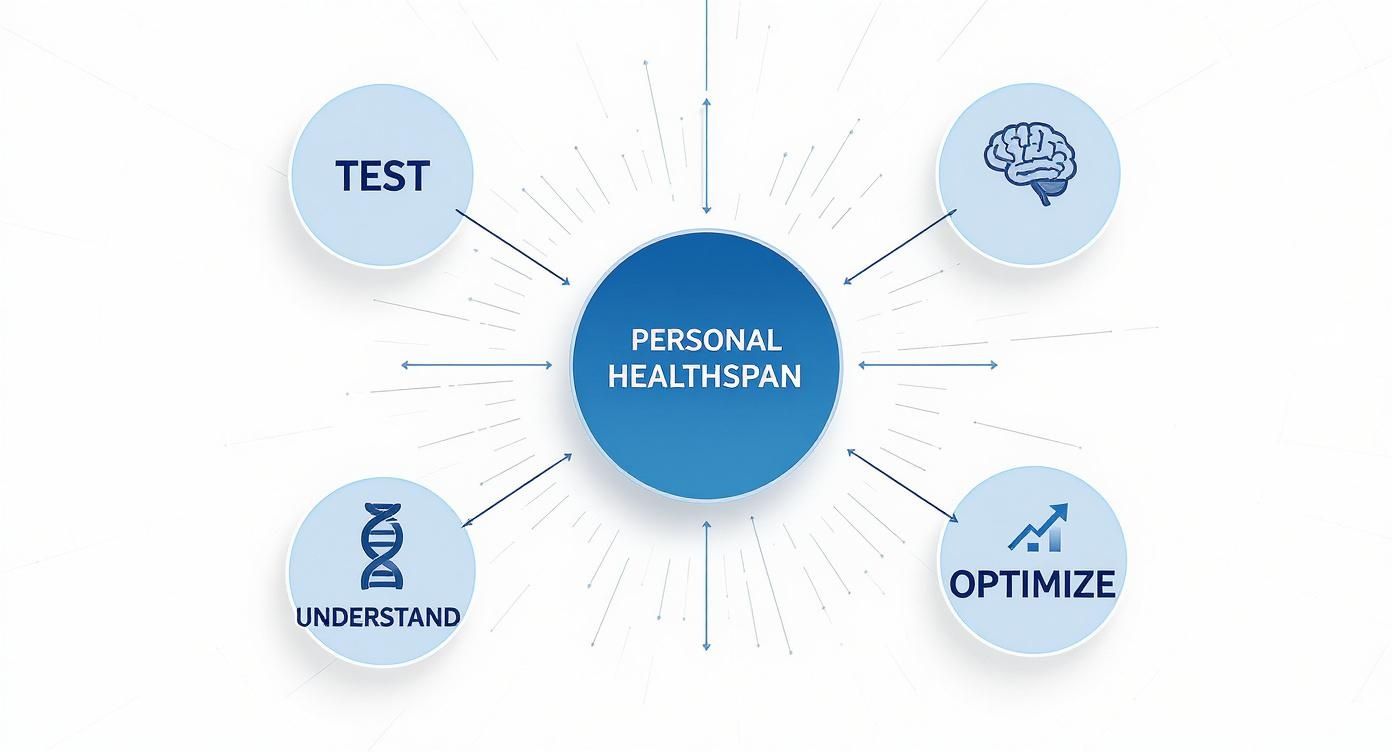 TEST

PERSONAL HEALTHSPAN

UNDERSTAND

OPTIMIZE