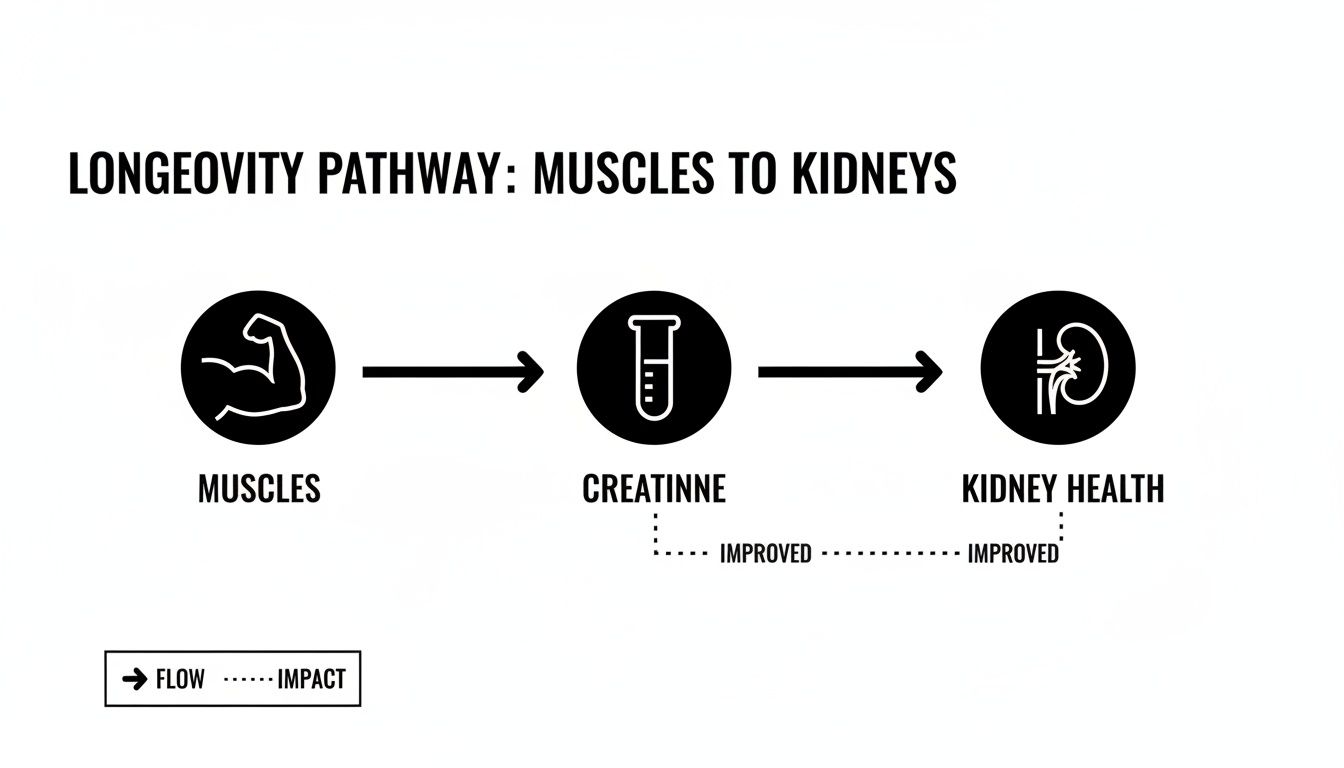 LONGEOVITY PATHWAY: MUSCLES TO KIDNEYS

MUSCLES

CREATINNE

KIDNEY HEALTH

IMPROVED

IMPROVED

FLOW IMPACT