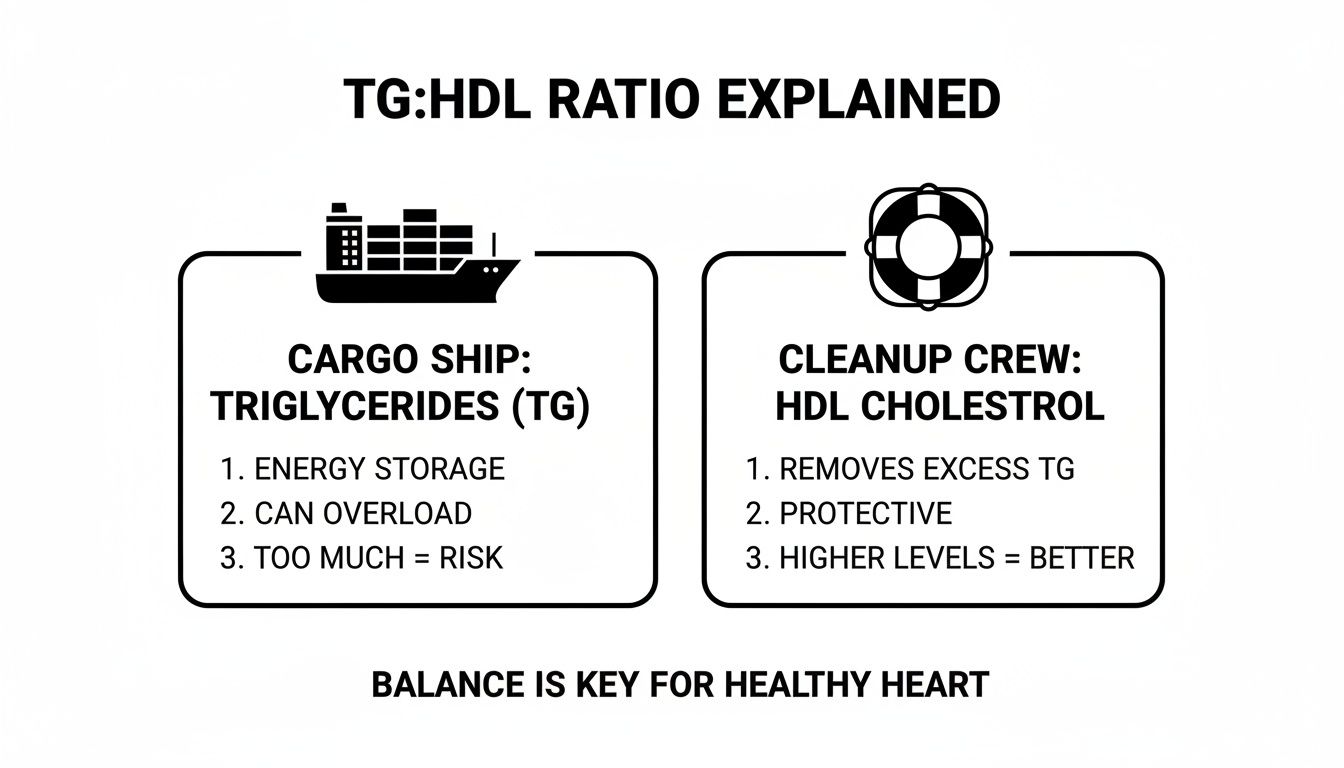 TG:HDL RATIO EXPLAINED

CARGO SHIP: TRIGLYCERIDES (TG)

1. ENERGY STORAGE
2. CAN OVERLOAD
3. TOO MUCH = RISK

CLEANUP CREW: HDL CHOLESTROL

1. REMOVES EXCESS TG
2. PROTECTIVE
3. HIGHER LEVELS = BETTER

BALANCE IS KEY FOR HEALTHY HEART