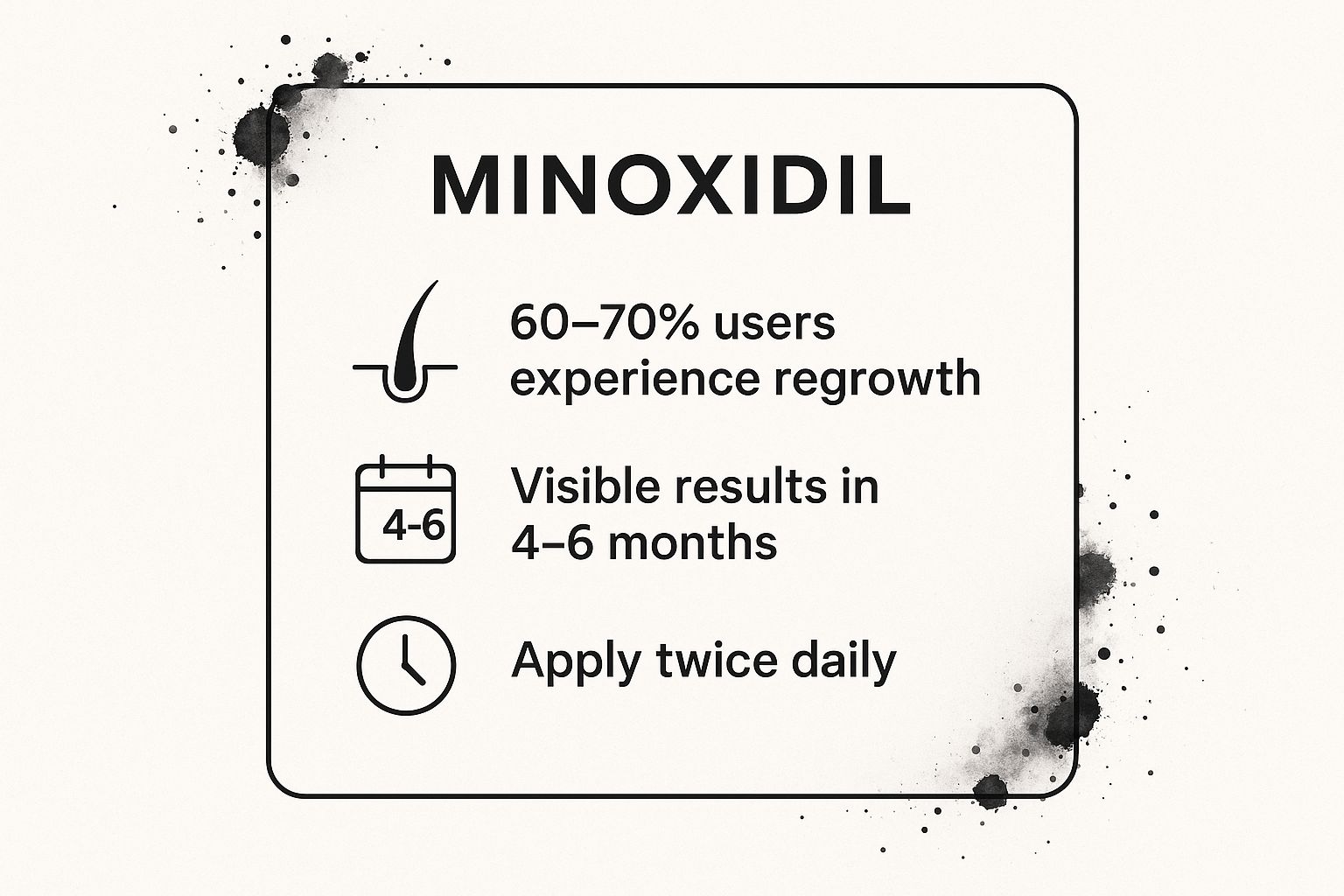 MINOXIDIL

60–70% users experience regrowth

4-6

Visible results in 4–6 months

Apply twice daily