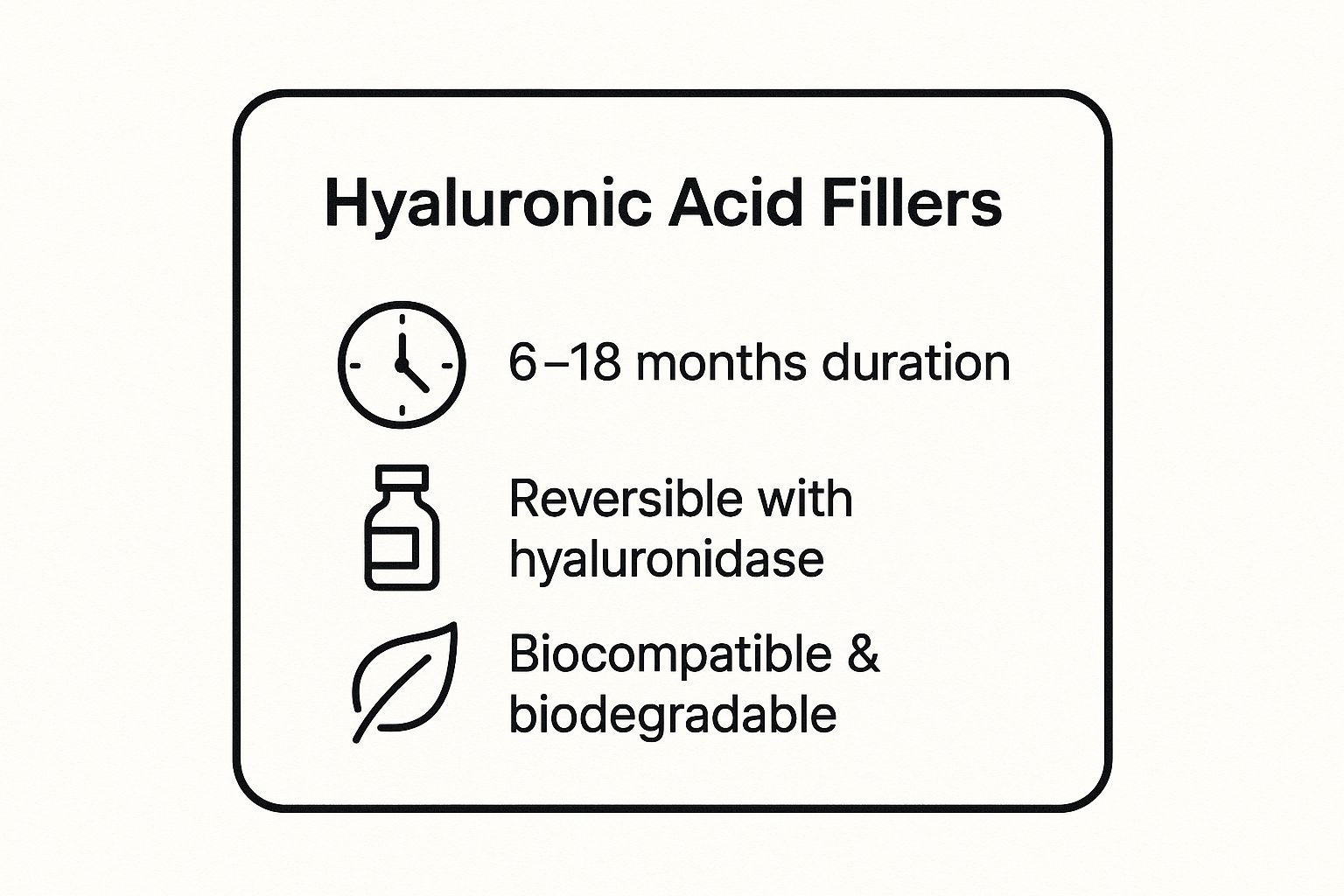 Hyaluronic Acid Fillers

6–18 months duration

Reversible with hyaluronidase

Biocompatible & biodegradable