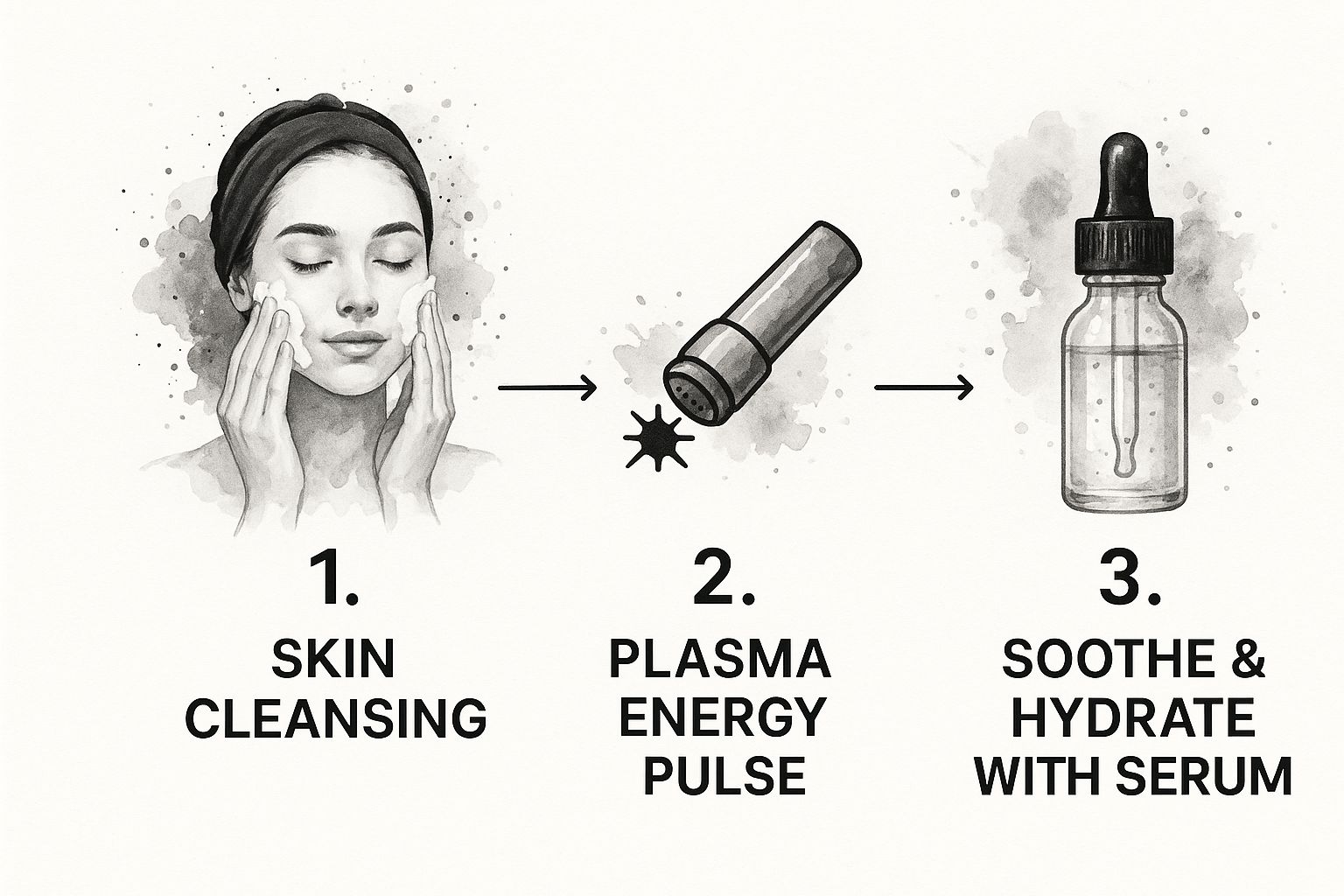 1.
SKIN CLEANSING

2.
PLASMA ENERGY PULSE

3.
SOOTHE & HYDRATE WITH SERUM