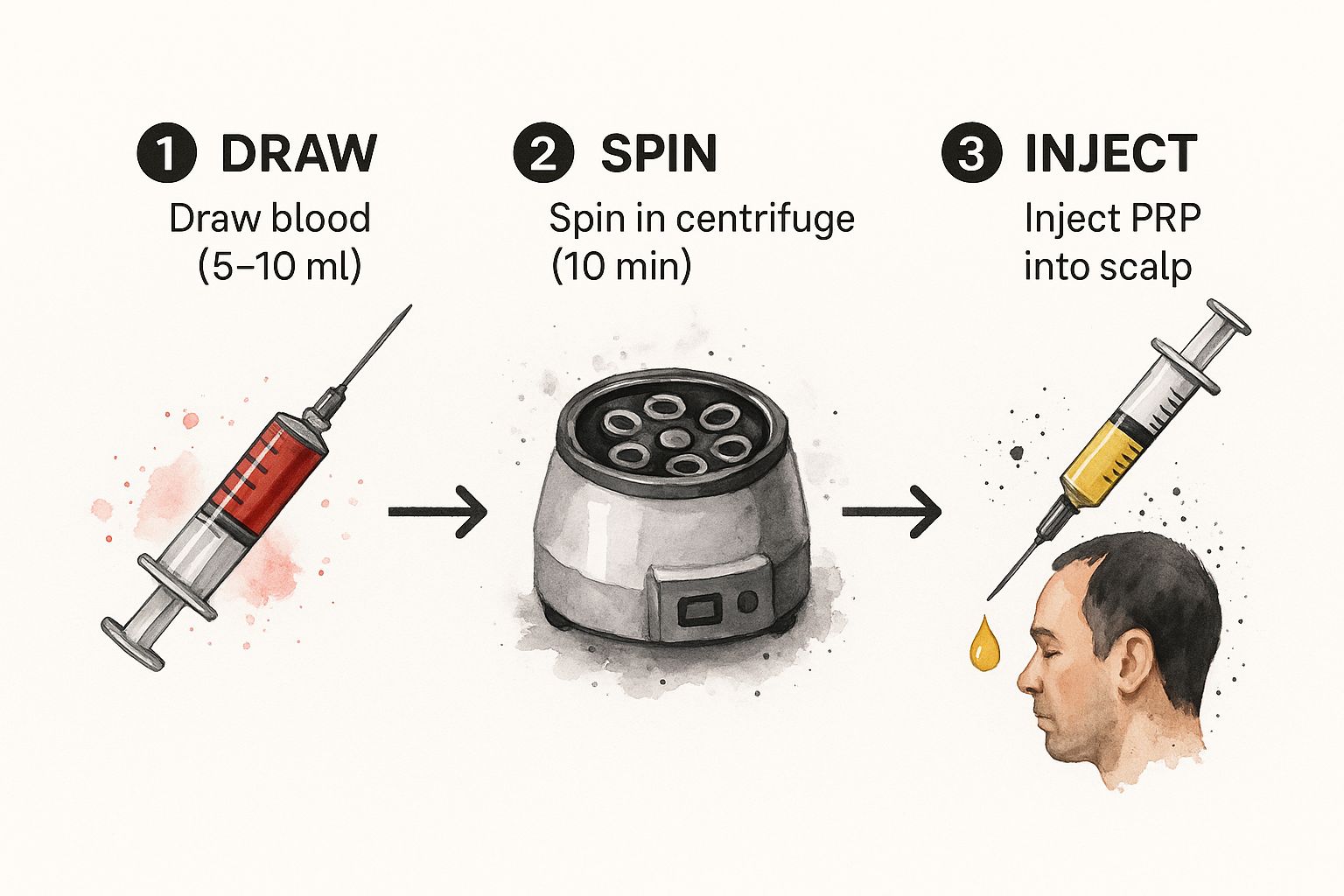 1 DRAW
Draw blood (5–10 ml)

2 SPIN
Spin in centrifuge (10 min)

3 INJECT
Inject PRP into scalp