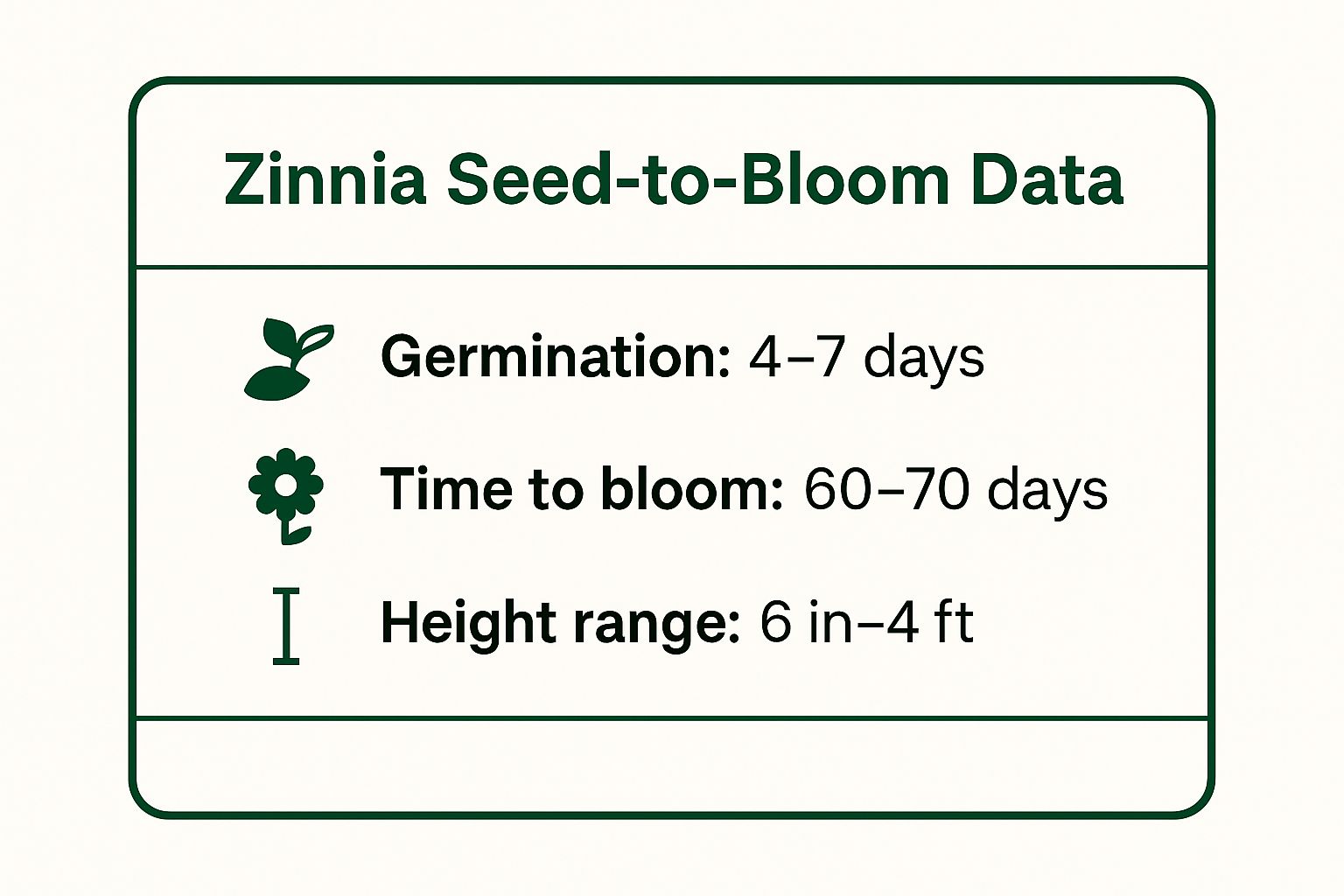 Zinnia Seed-to-Bloom Data

Germination: 4–7 days

Time to bloom: 60–70 days

Height range: 6 in–4 ft