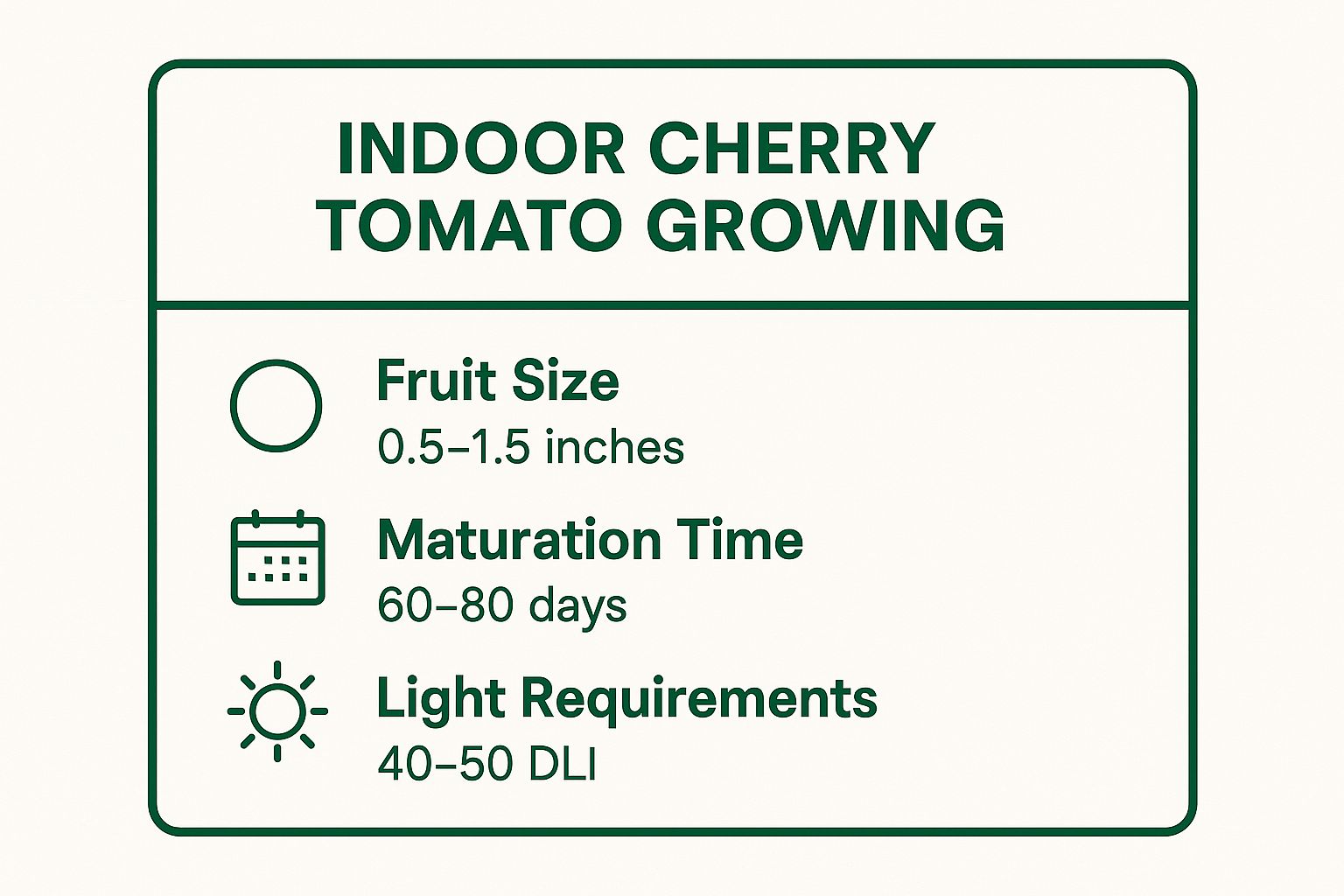 INDOOR CHERRY TOMATO GROWING

Fruit Size
0.5–1.5 inches

Maturation Time
60–80 days

Light Requirements
40–50 DLI