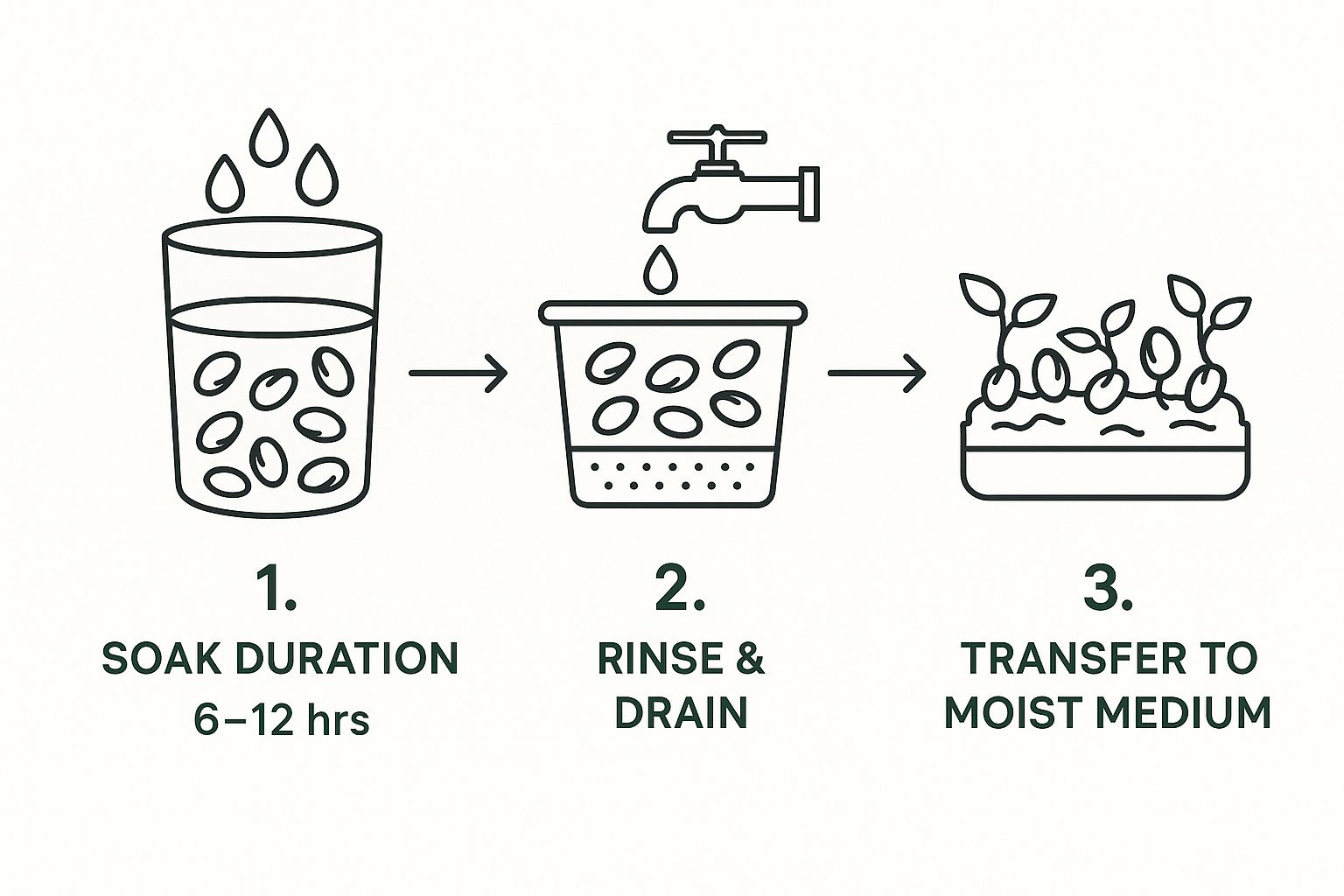 1.
SOAK DURATION
6–12 hrs

2.
RINSE &
DRAIN

3.
TRANSFER TO
MOIST MEDIUM