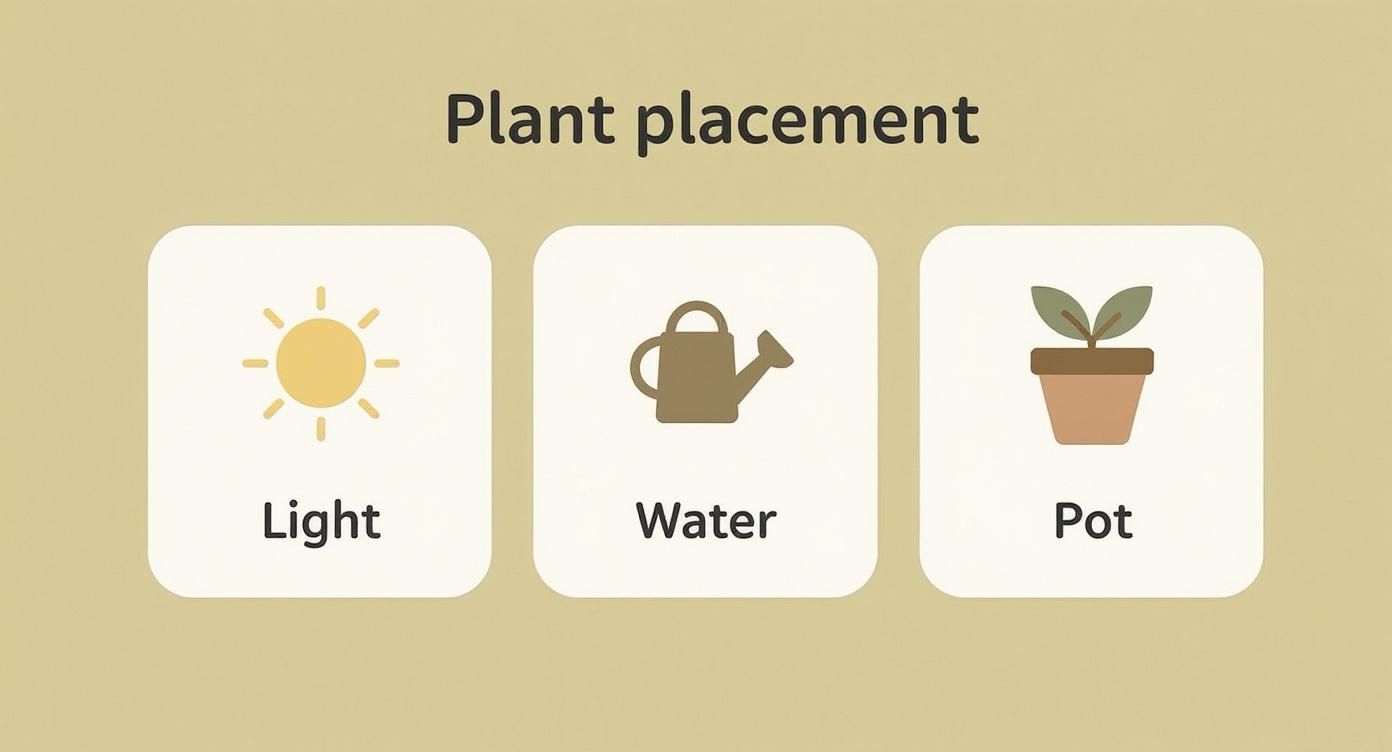 Plant placement

Light

Water

Pot