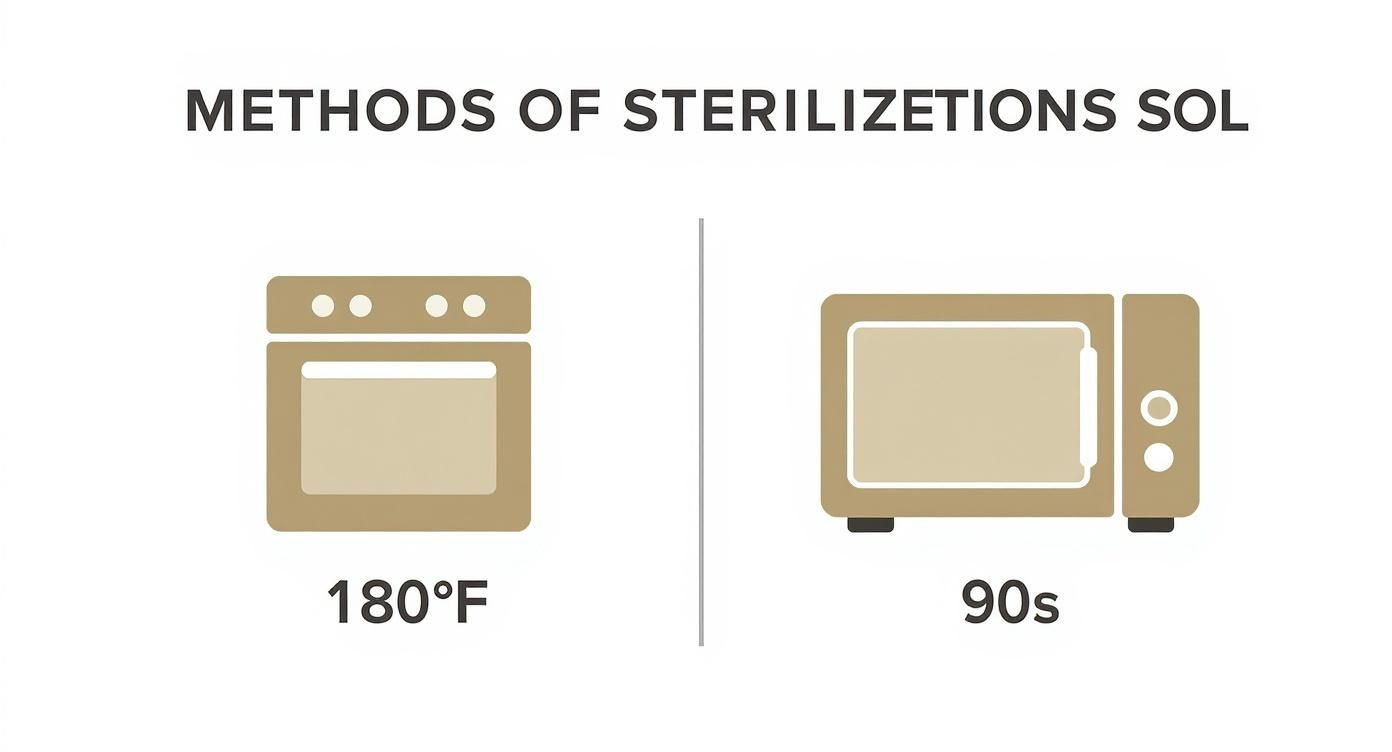 METHODS OF STERILIZETIONS SOL

180°F

90s