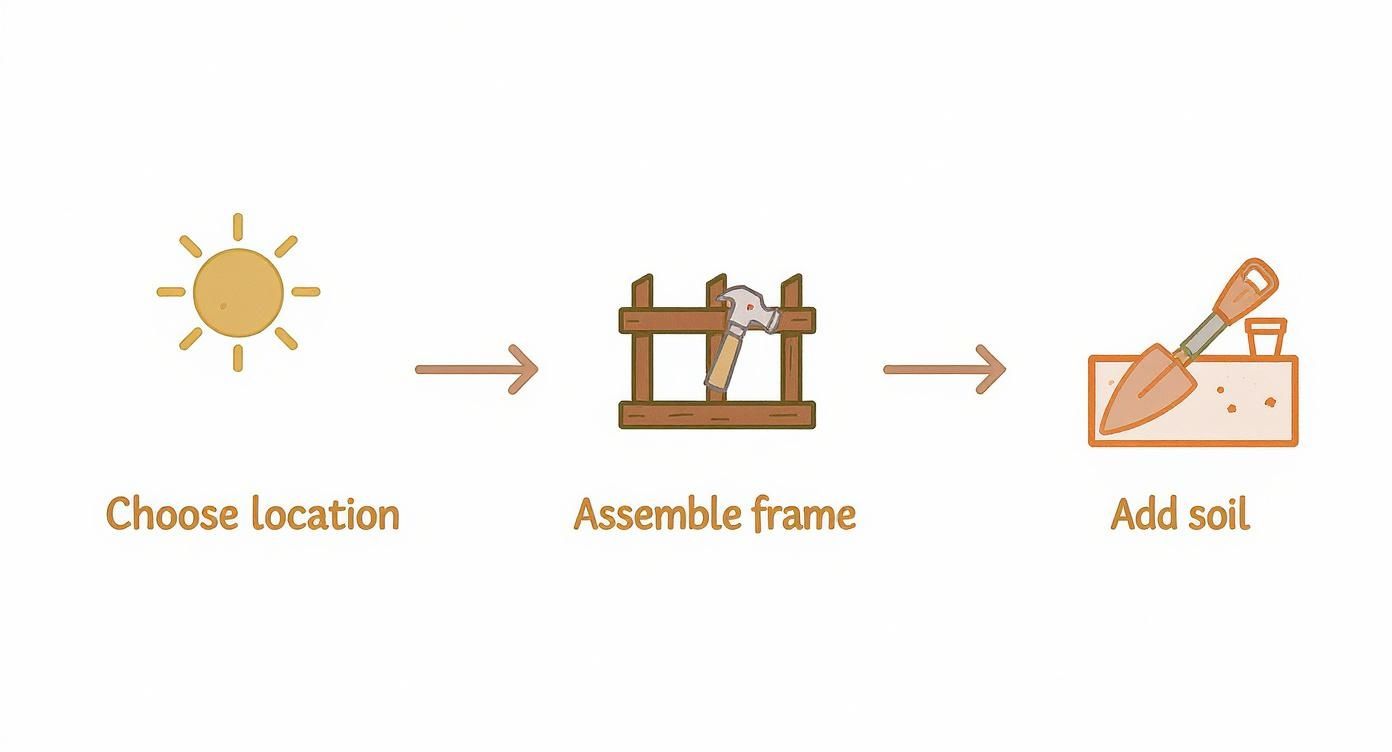 Choose location

Assemble frame

Add soil