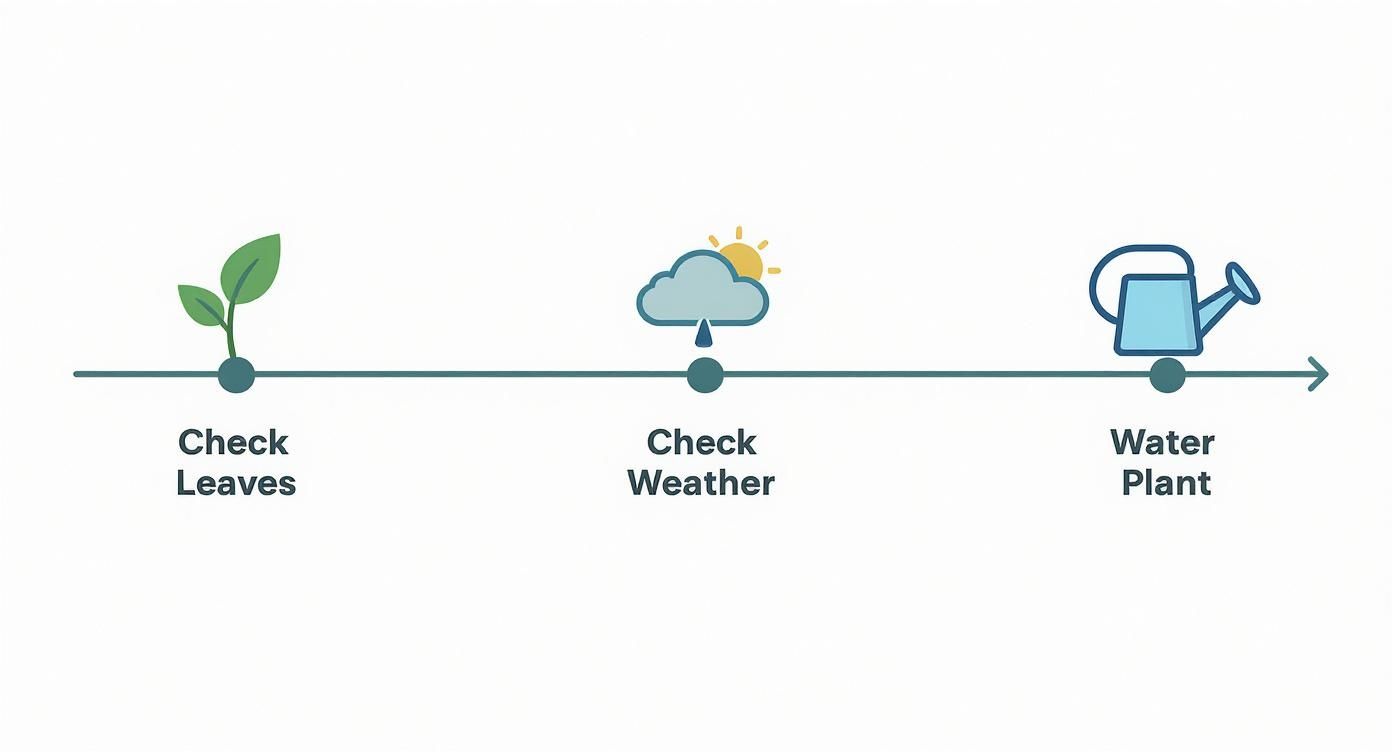 Check Leaves

Check Weather

Water Plant