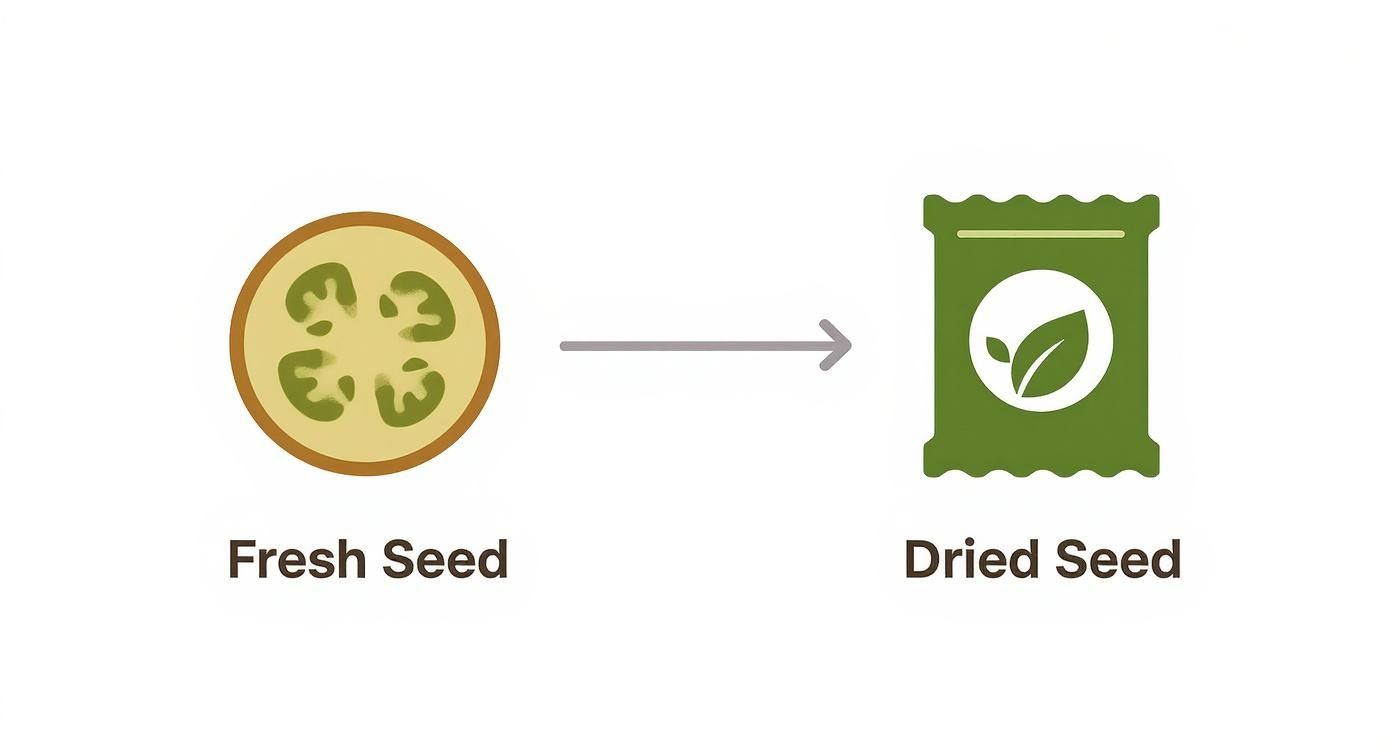 Fresh Seed

Dried Seed