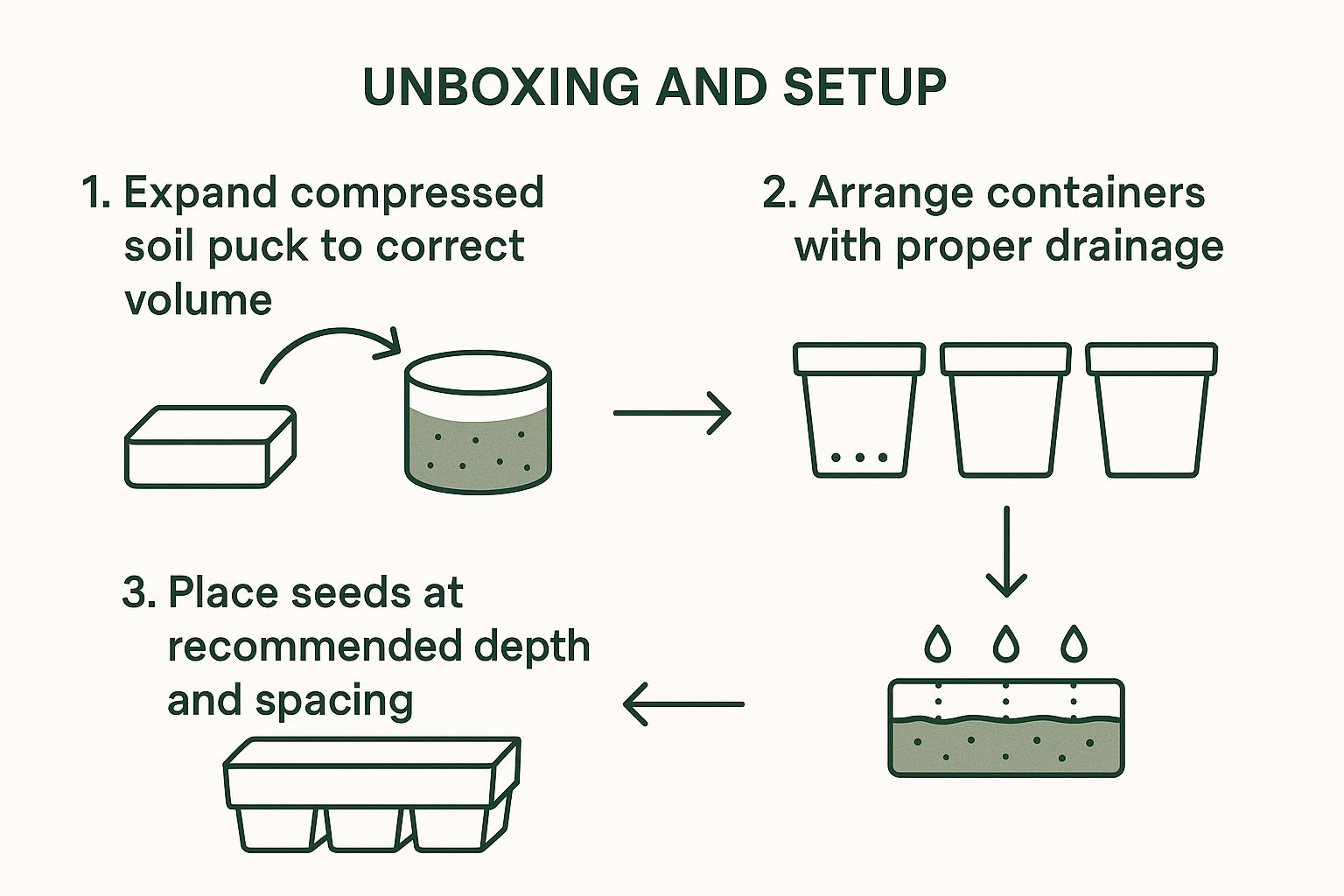 UNBOXING AND SETUP

1. Expand compressed soil puck to correct volume

2. Arrange containers with proper drainage

3. Place seeds at recommended depth and spacing