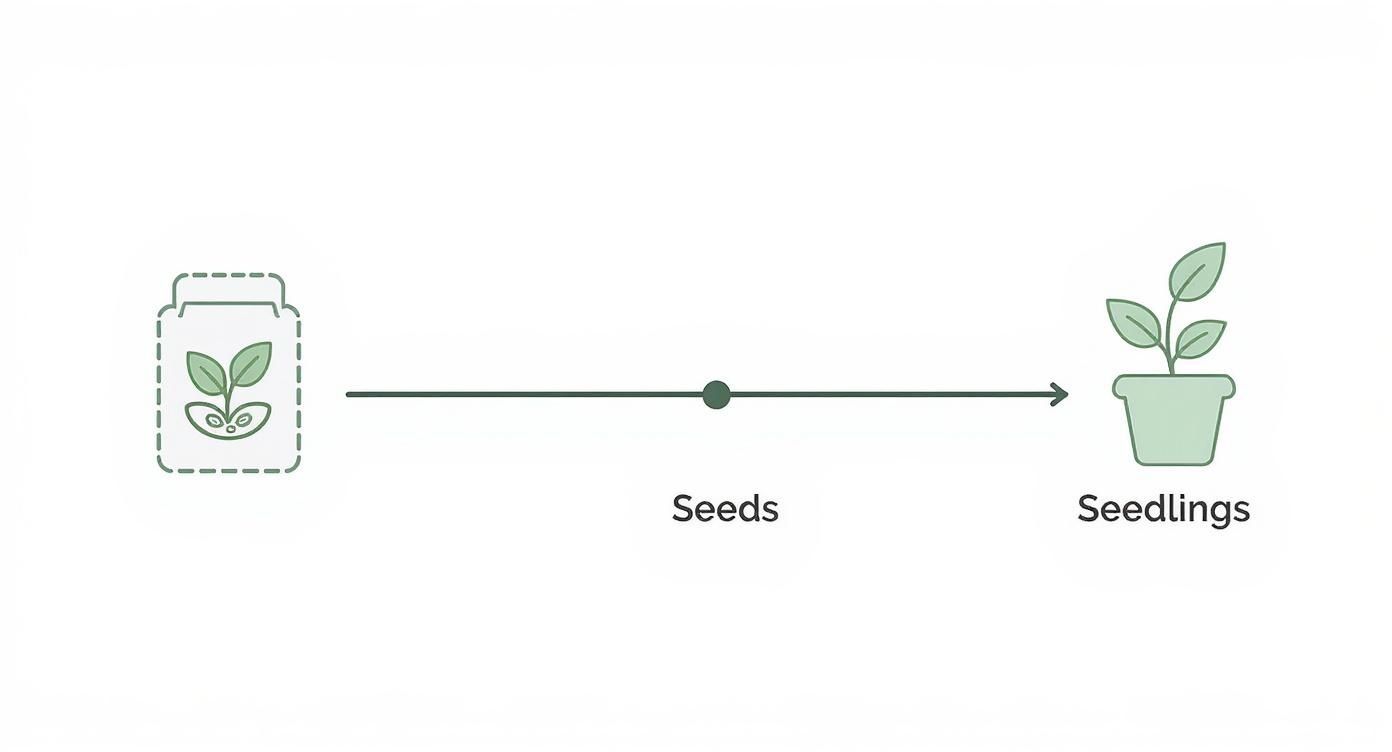 Seeds

Seedlings