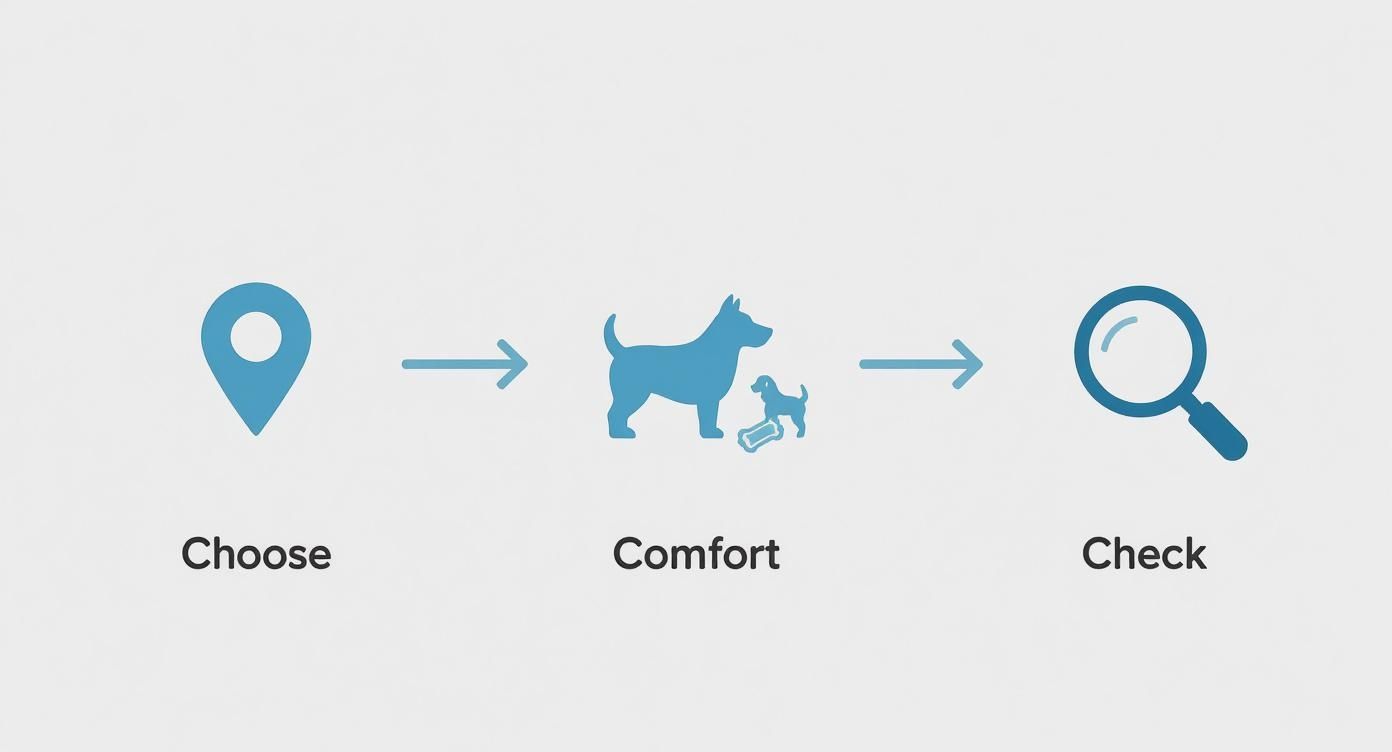 Choose

Comfort

Check