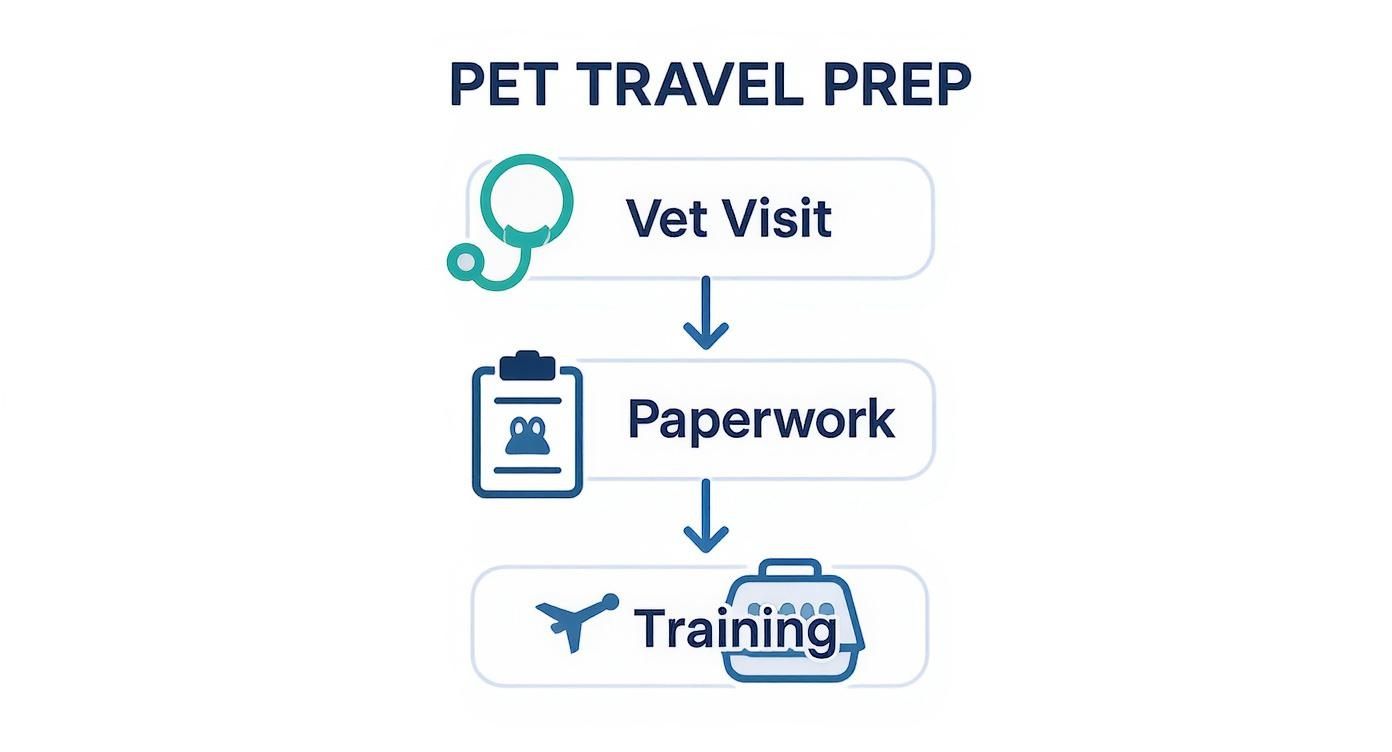 PET TRAVEL PREP

Vet Visit

Paperwork

Training