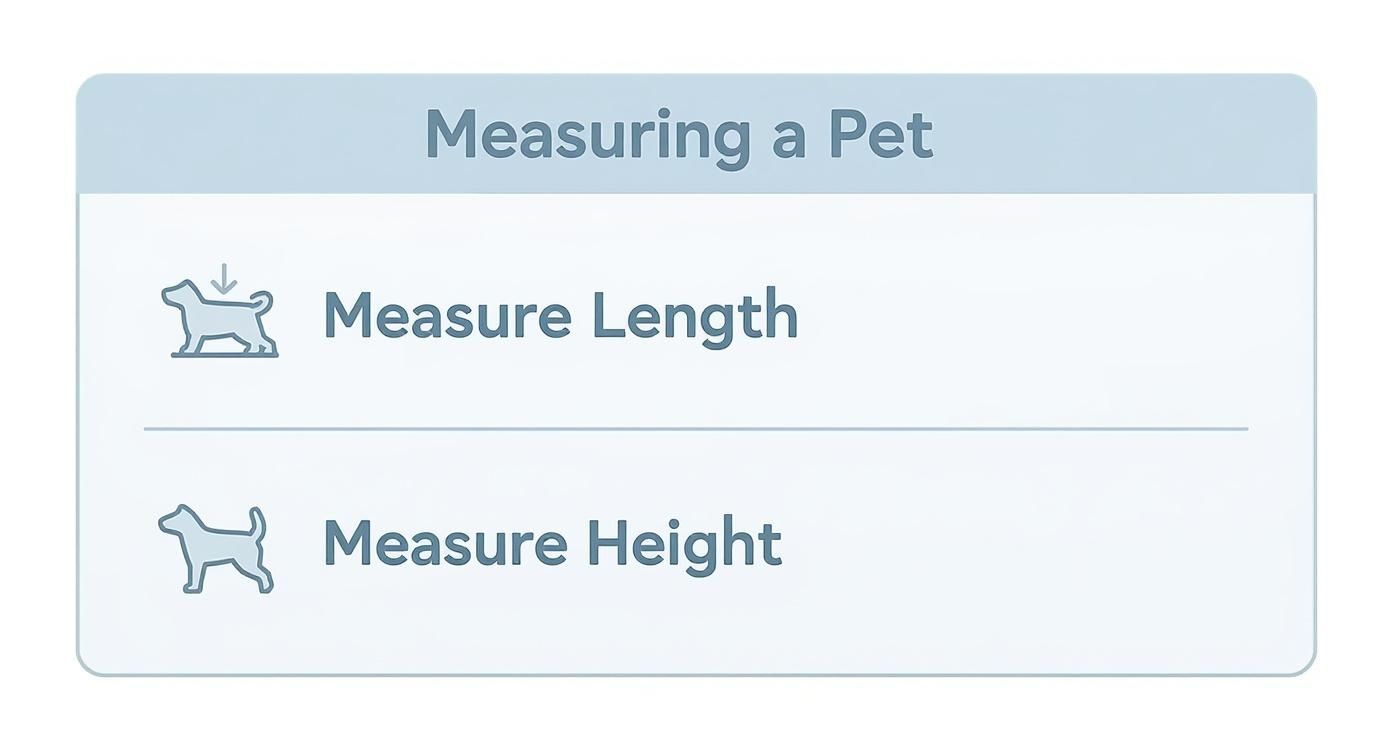 Measuring a Pet

Measure Length

Measure Height