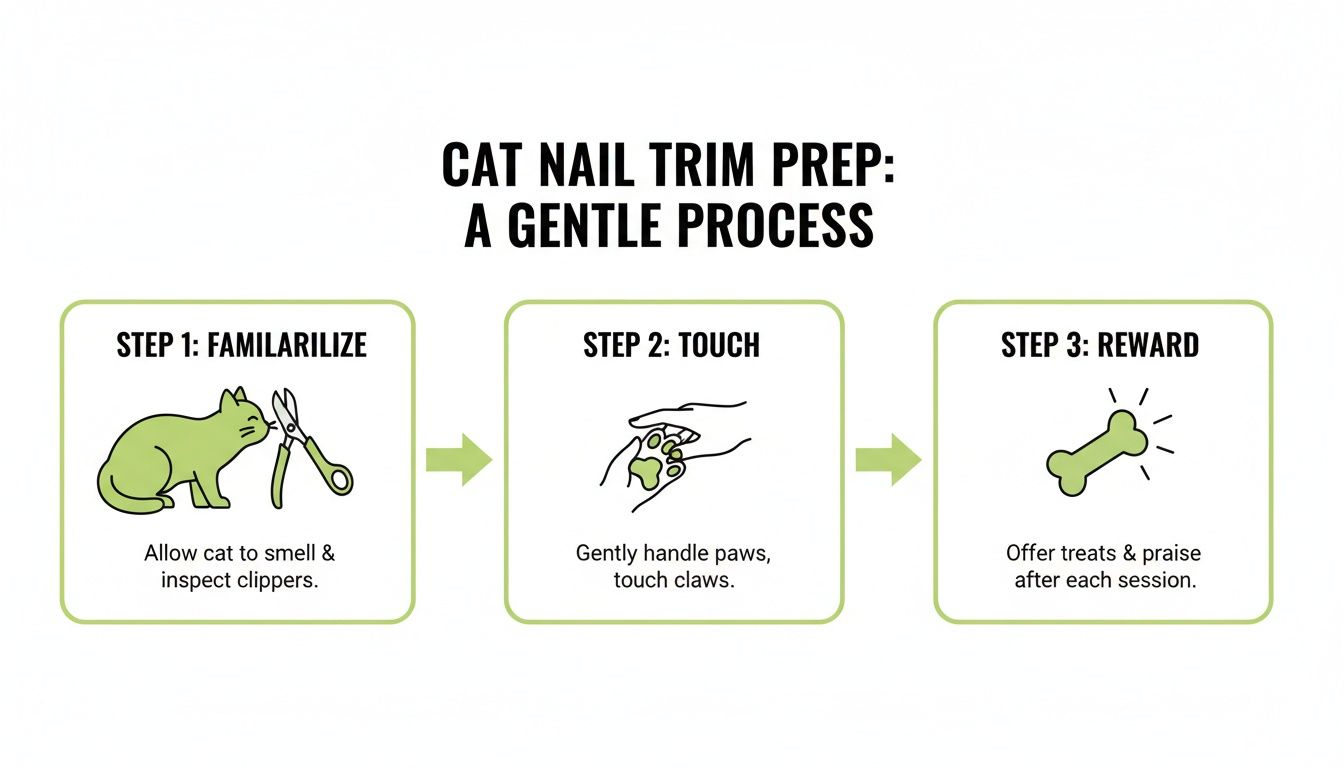 CAT NAIL TRIM PREP:
A GENTLE PROCESS

STEP 1: FAMILARILIZE

Allow cat to smell & inspect clippers.

STEP 2: TOUCH

Gently handle paws, touch claws.

STEP 3: REWARD

Offer treats & praise after each session.