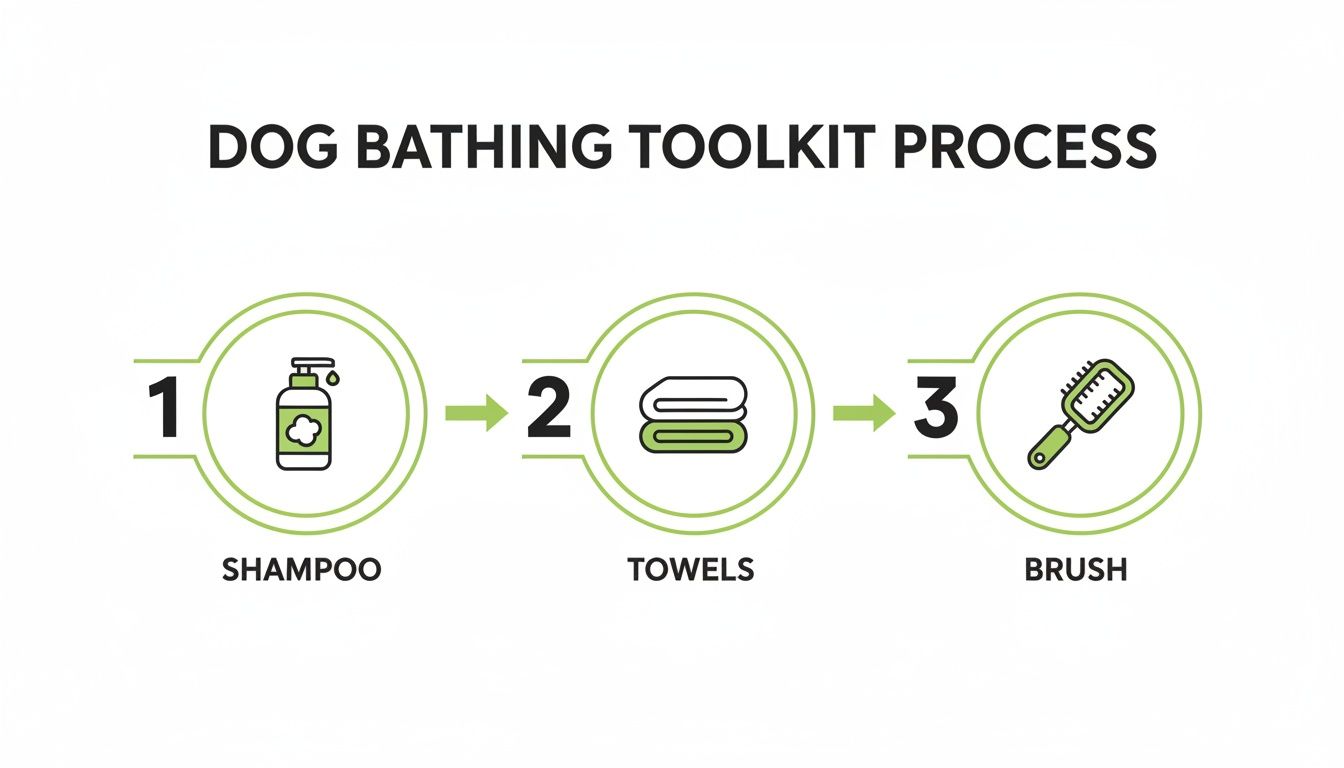 DOG BATHING TOOLKIT PROCESS

1

SHAMPOO

2

TOWELS

3

BRUSH