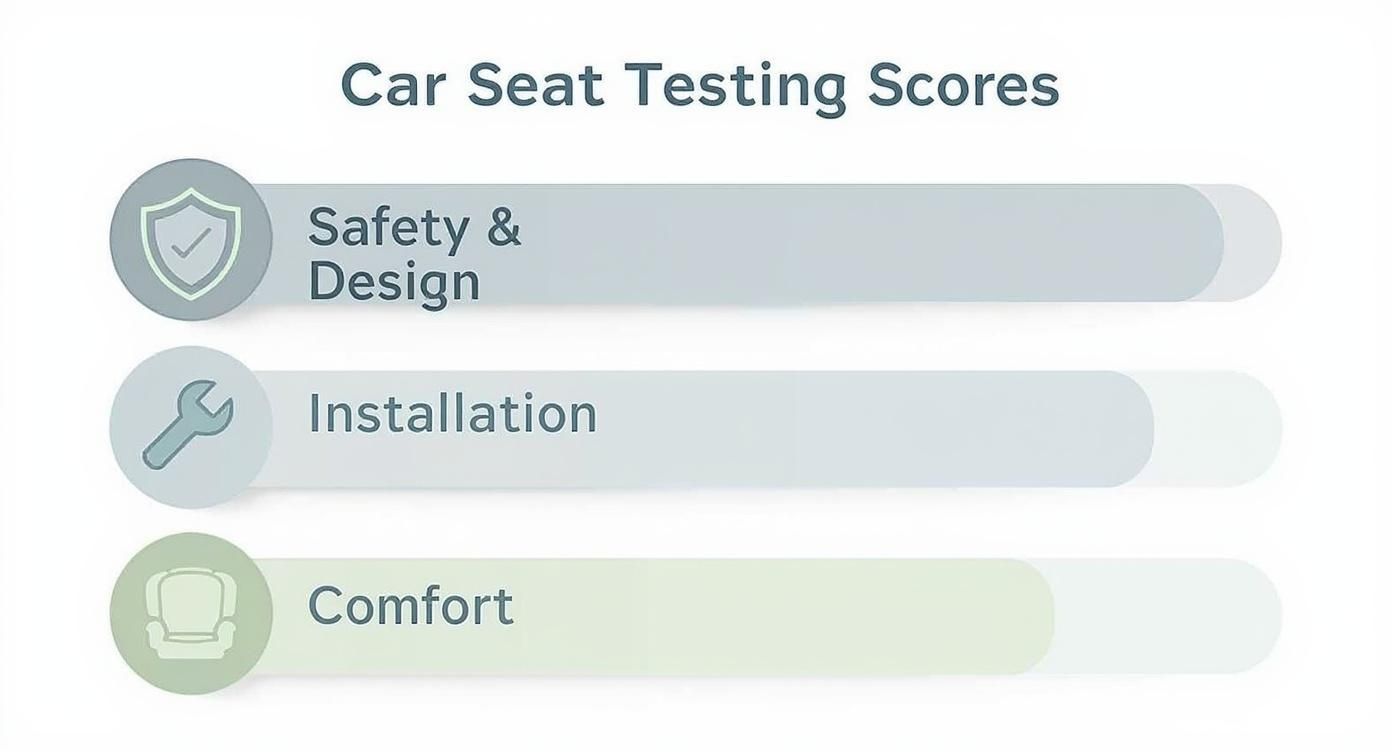 Car Seat Testing Scores

Safety & Design

Installation

Comfort