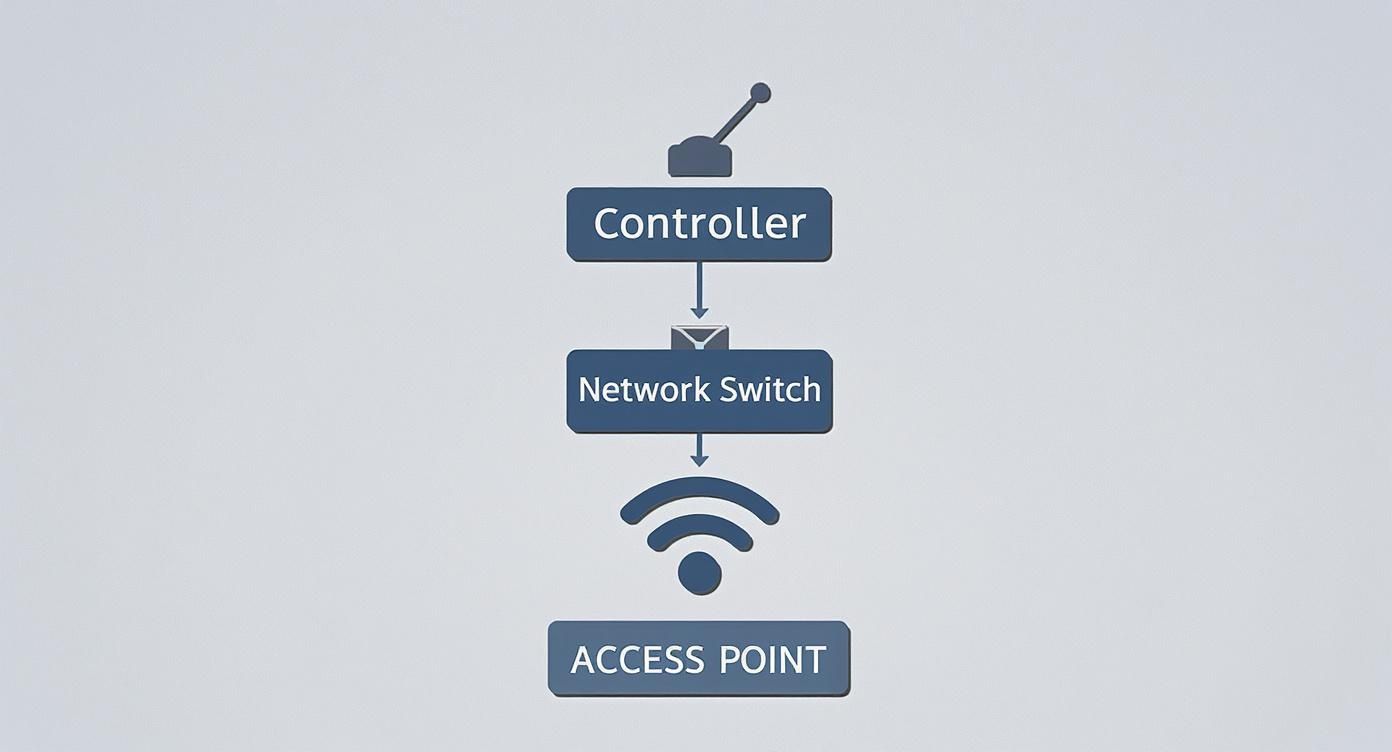 Controller

Network Switch

ACCESS POINT