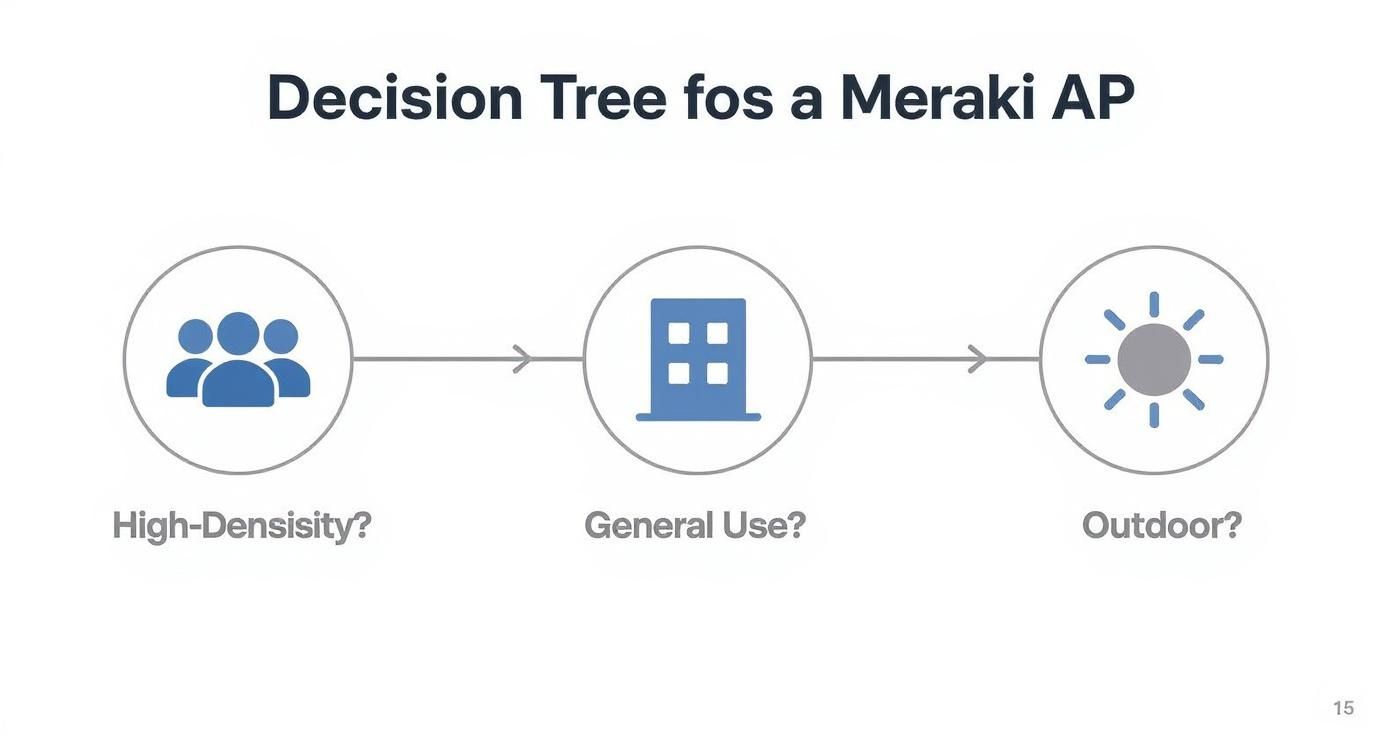 Decision Tree fos a Meraki AP

High-Densisity?

General Use?

Outdoor?

15