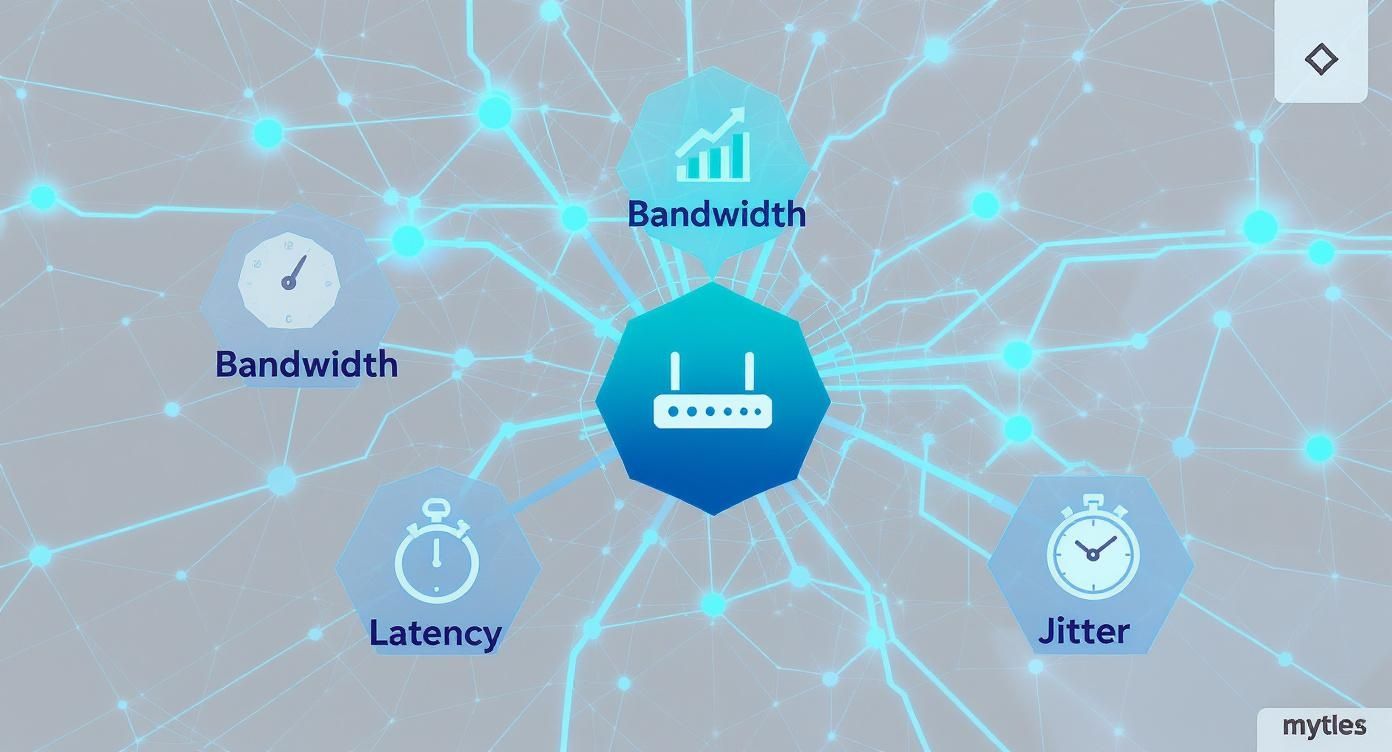 Bandwidth

Bandwidth

Latency

Jitter

mytles