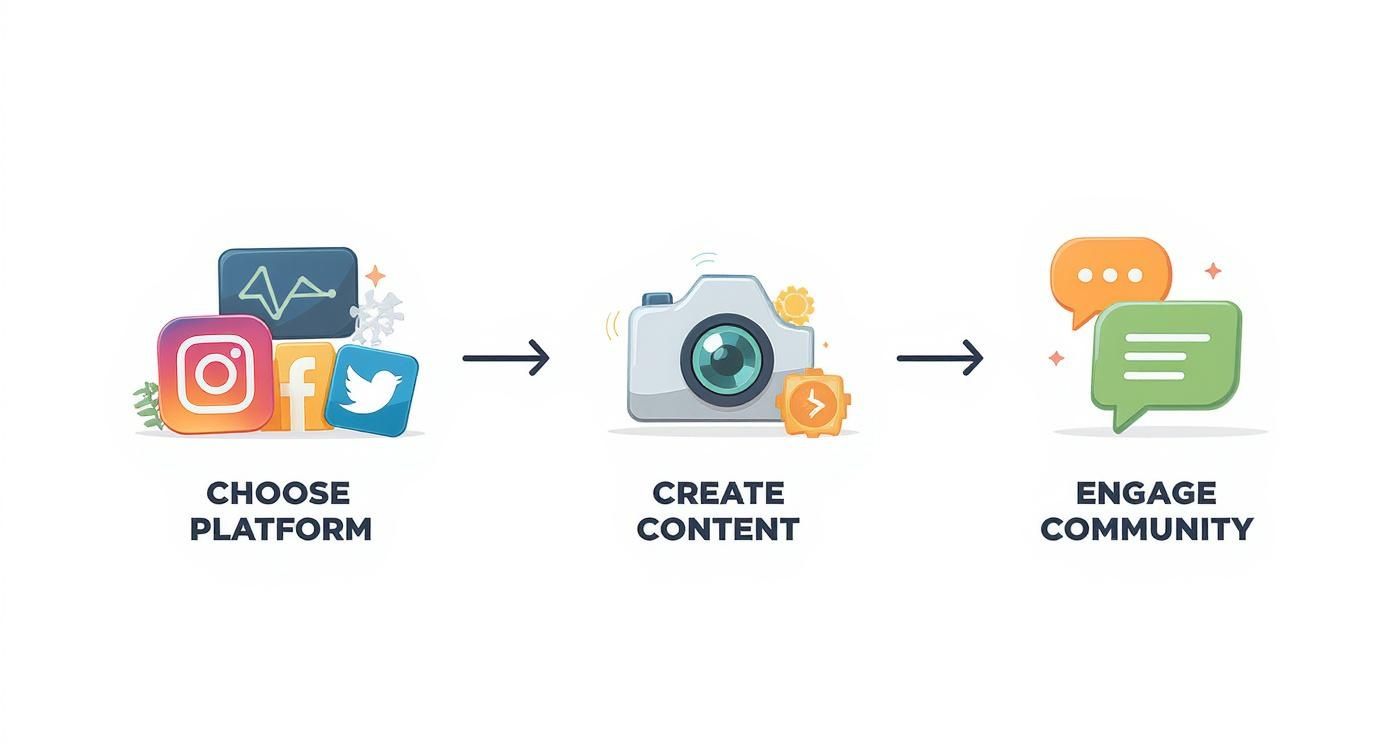 CHOOSE PLATFORM

CREATE CONTENT

ENGAGE COMMUNITY