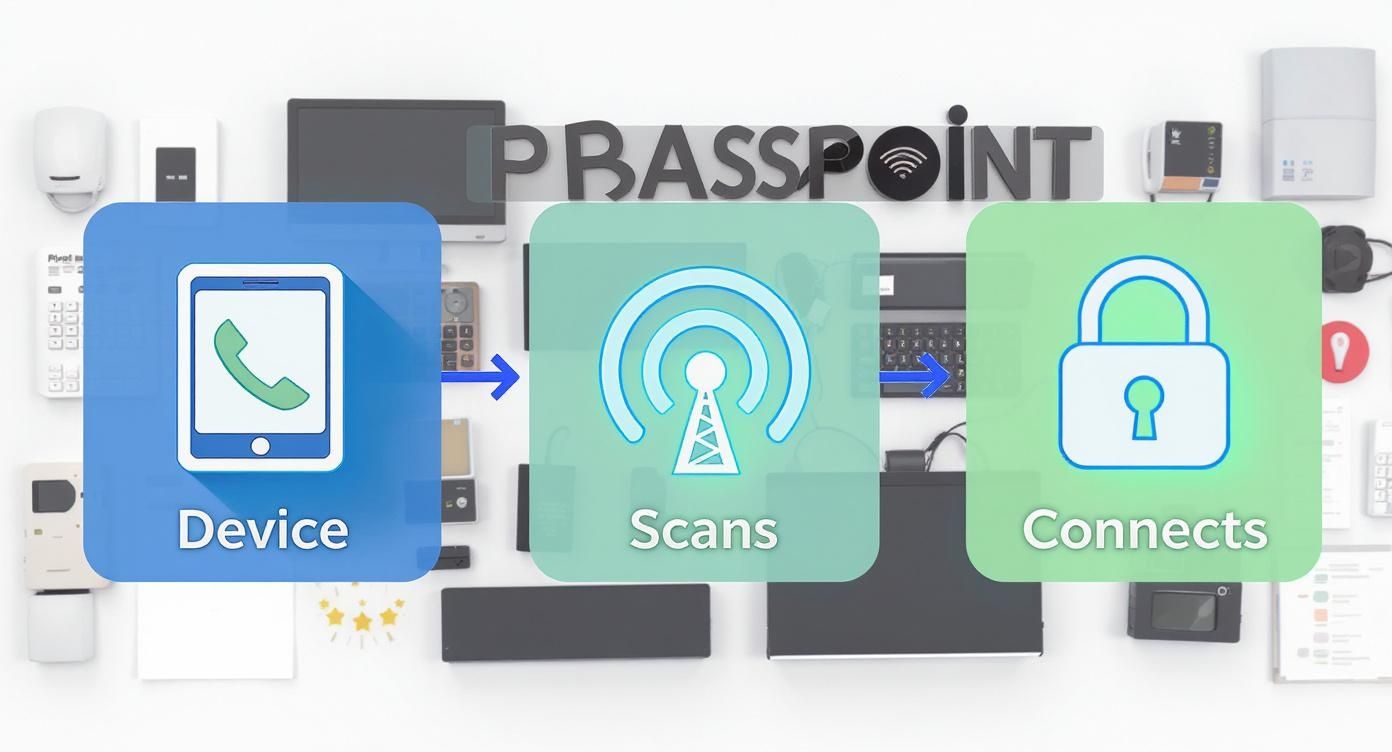 PBASSPOINT

Device

Scans

Connects