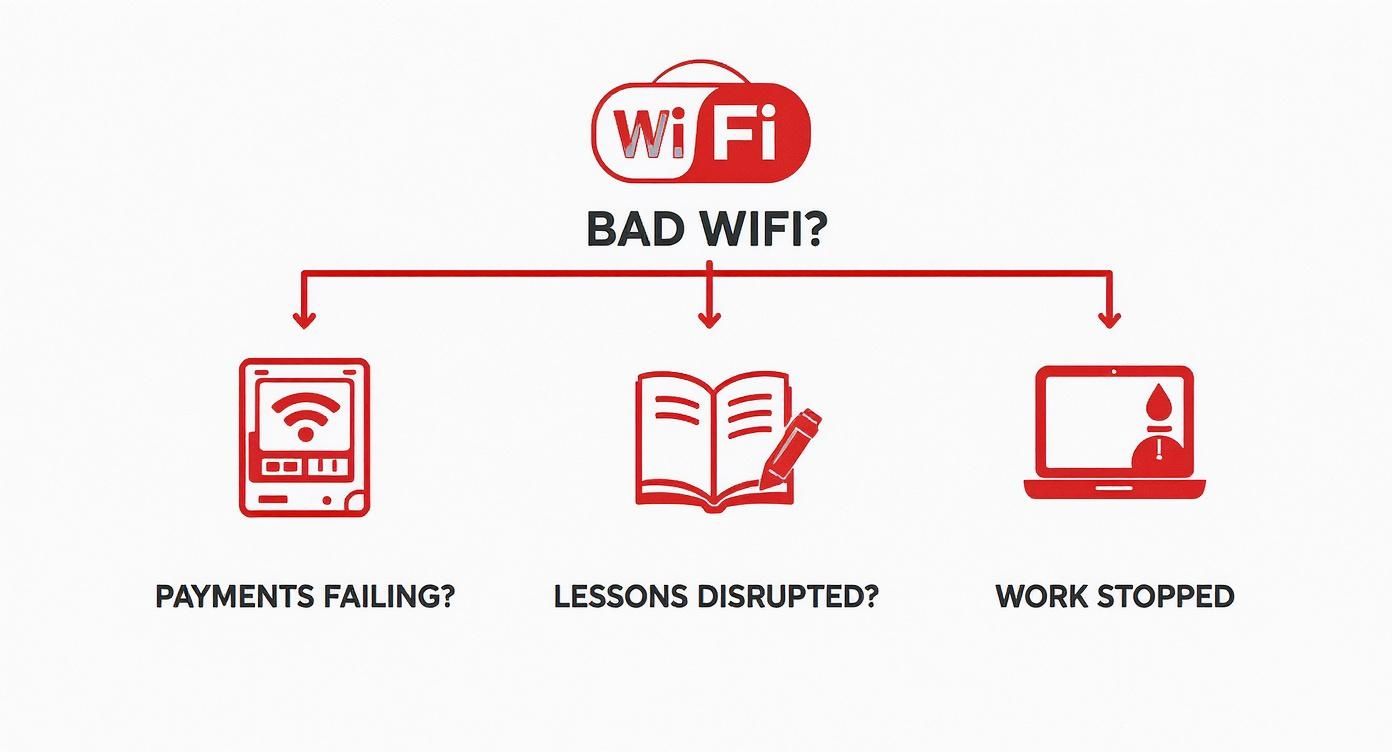 WiFi

BAD WIFI?

PAYMENTS FAILING?

LESSONS DISRUPTED?

WORK STOPPED