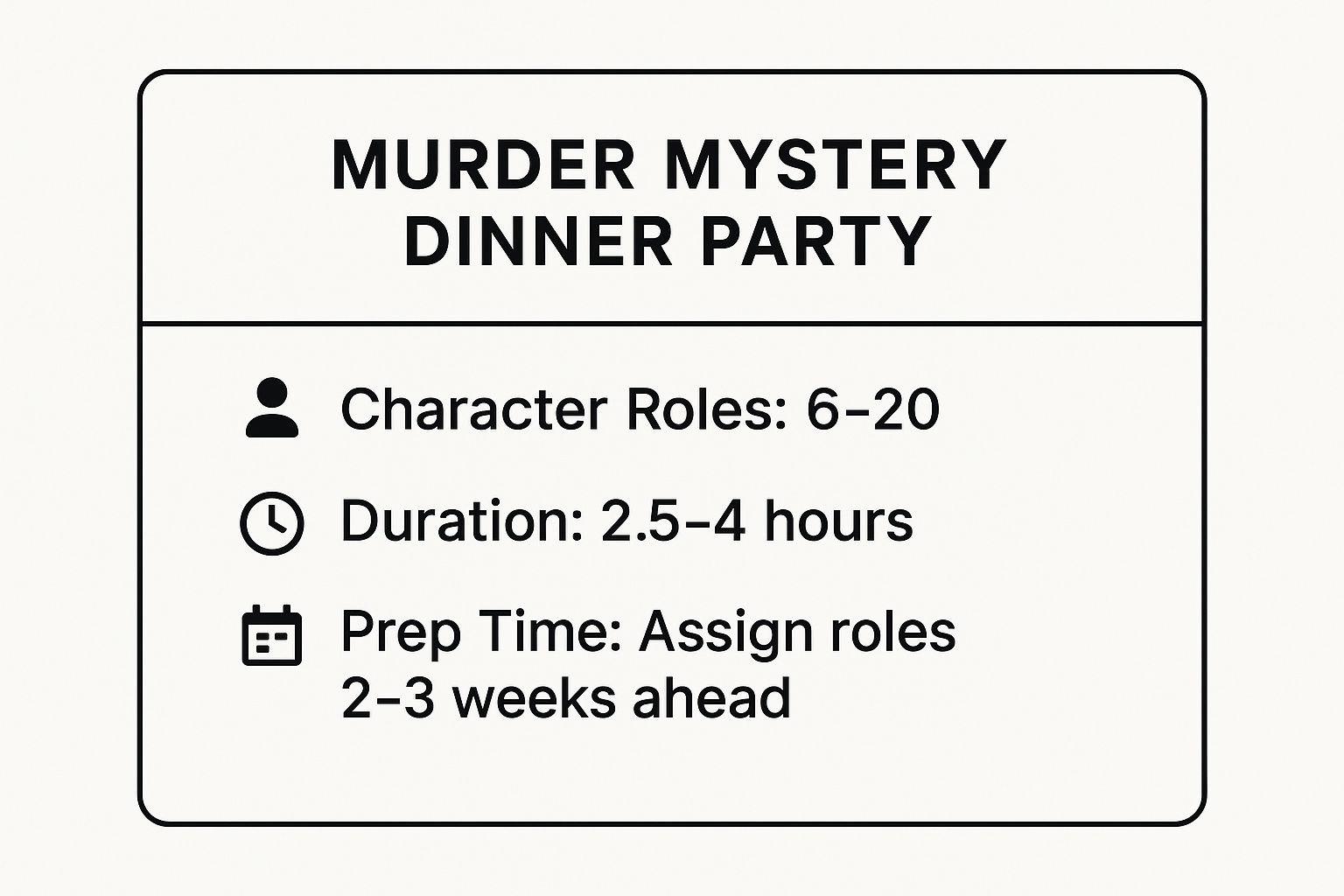 MURDER MYSTERY DINNER PARTY

Character Roles: 6–20

Duration: 2.5–4 hours

Prep Time: Assign roles 2–3 weeks ahead