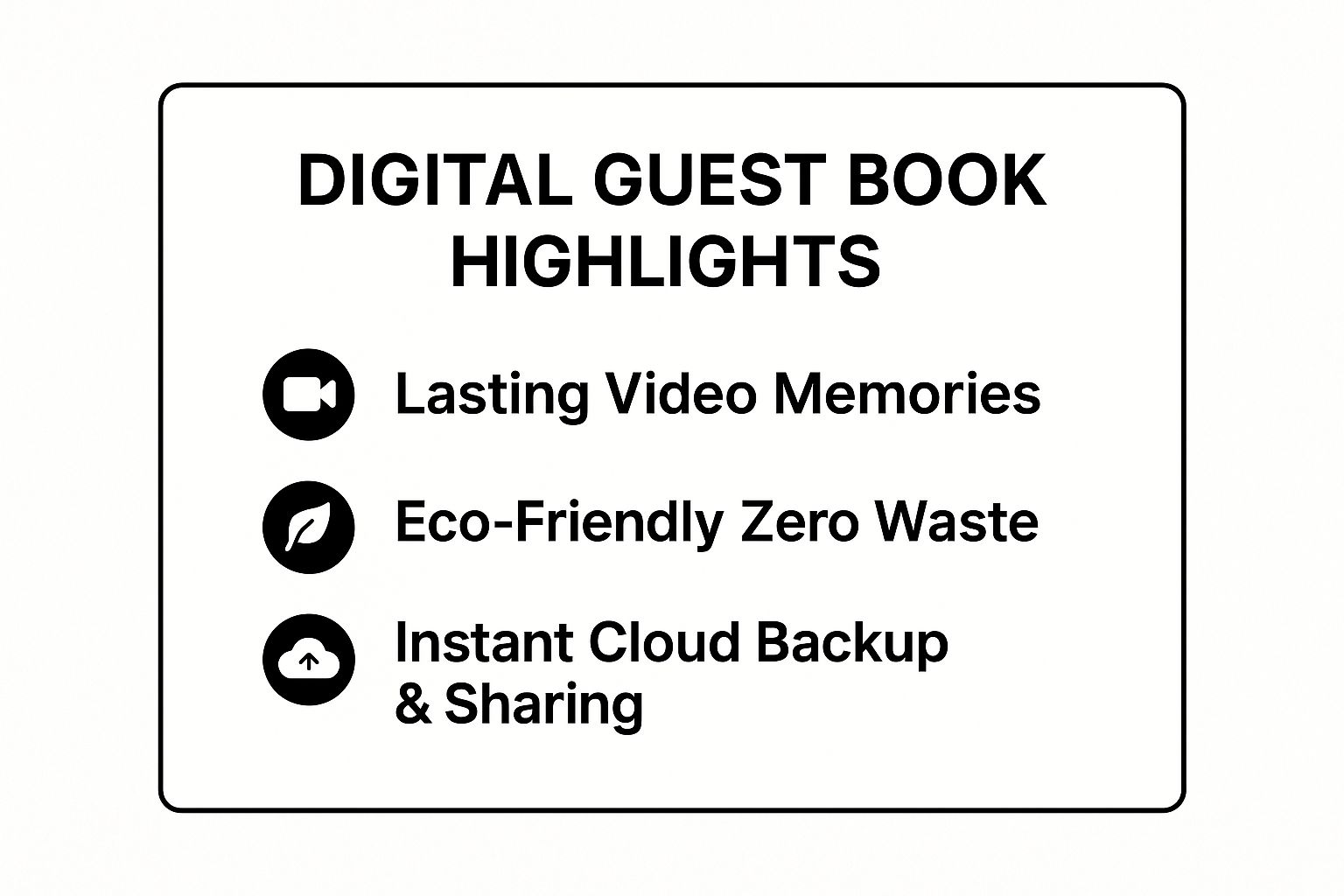 DIGITAL GUEST BOOK HIGHLIGHTS

Lasting Video Memories

Eco-Friendly Zero Waste

Instant Cloud Backup & Sharing