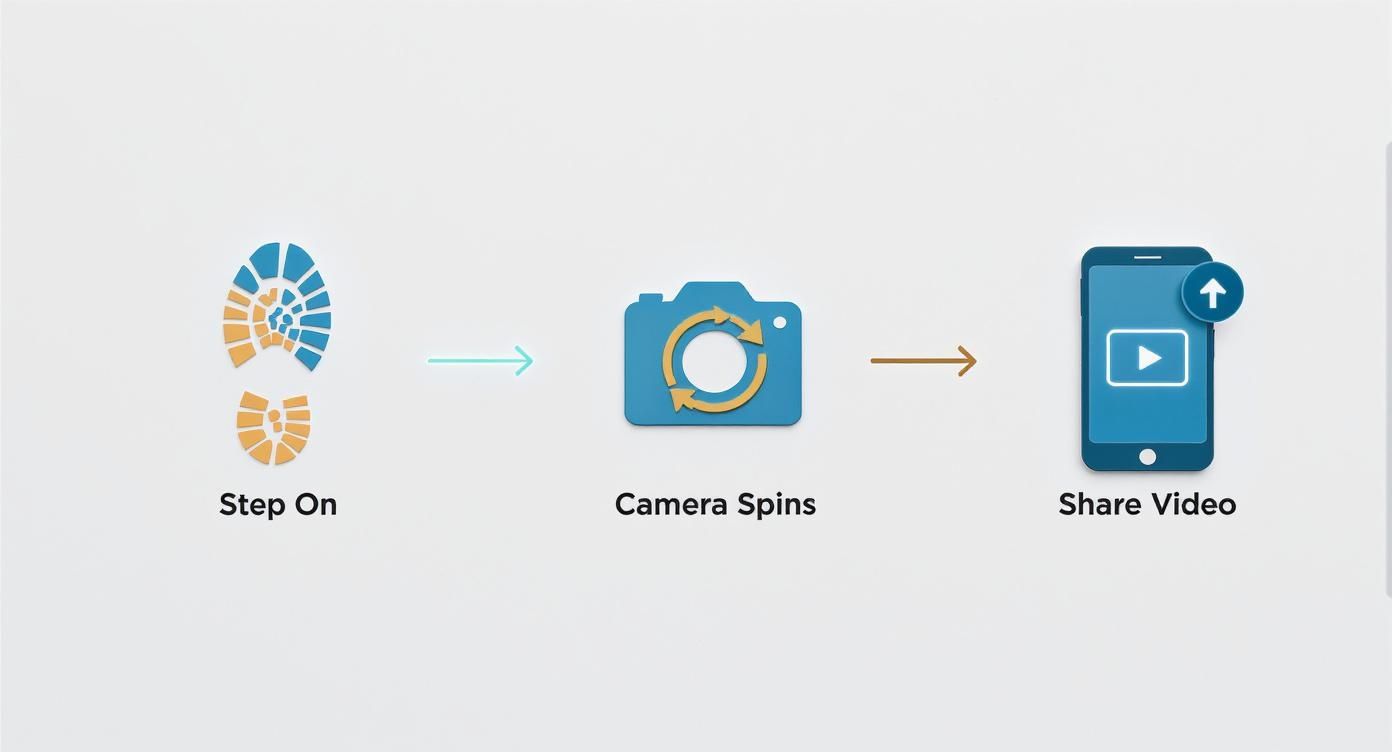 Step On

Camera Spins

Share Video