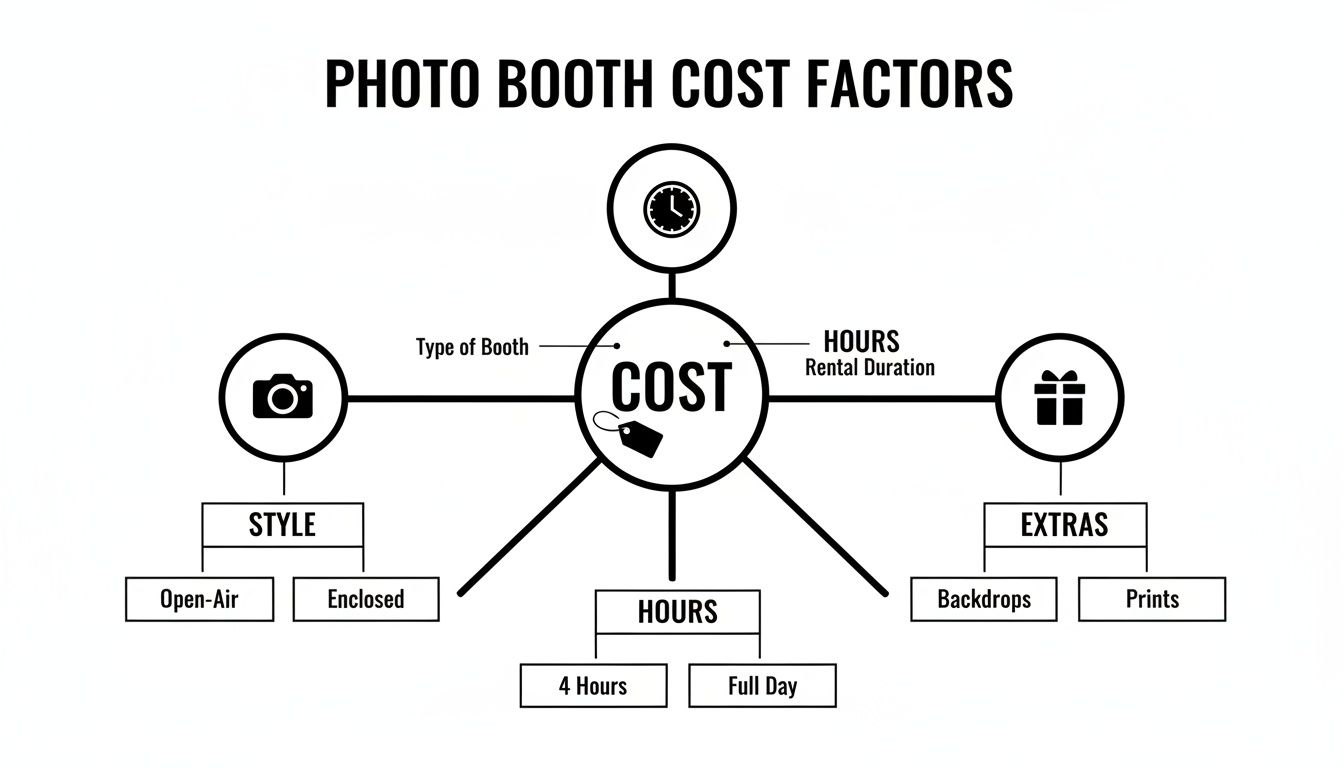 PHOTO BOOTH COST FACTORS

Type of Booth

COST

HOURS
Rental Duration

STYLE

Open-Air

Enclosed

HOURS

4 Hours

Full Day

EXTRAS

Backdrops

Prints