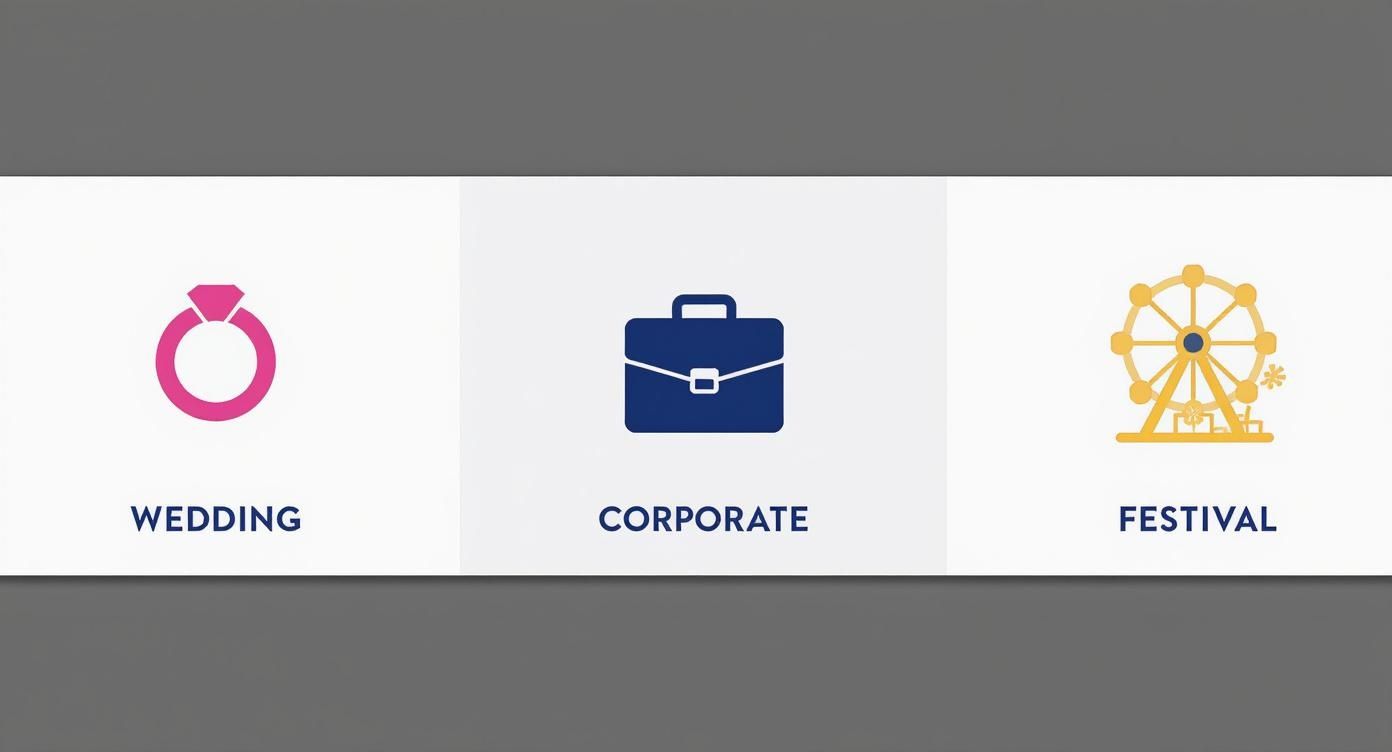 WEDDING

CORPORATE

FESTIVAL