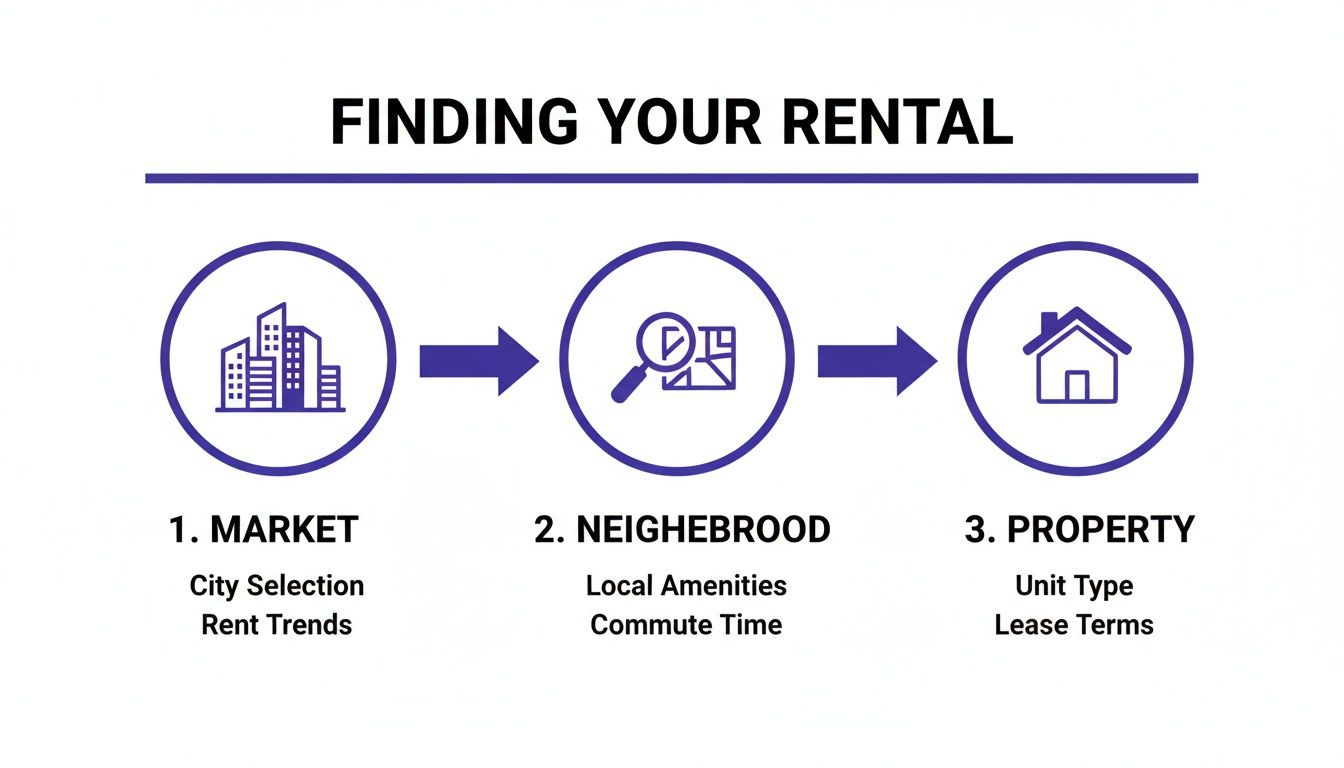 FINDING YOUR RENTAL

1. MARKET
City Selection
Rent Trends

2. NEIGHEBROOD
Local Amenities
Commute Time

3. PROPERTY
Unit Type
Lease Terms