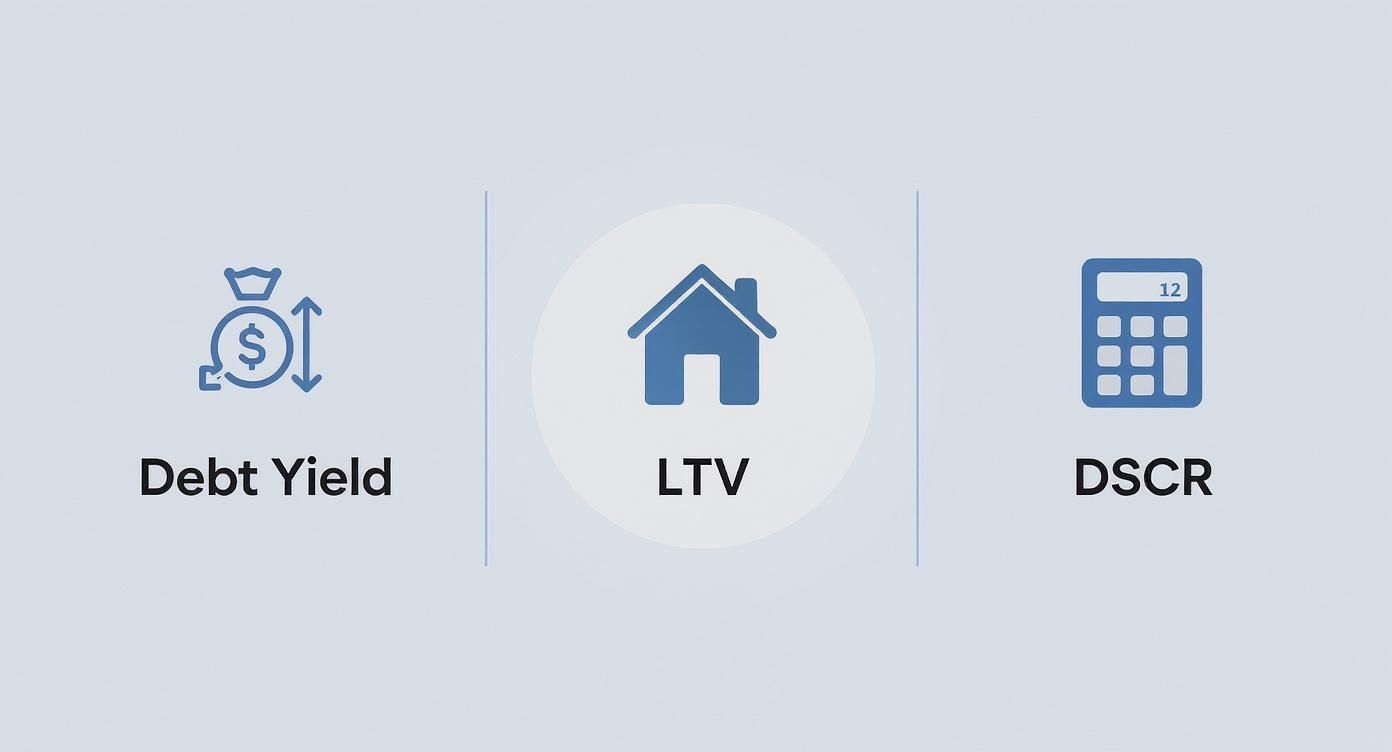 $

Debt Yield

LTV

12

DSCR