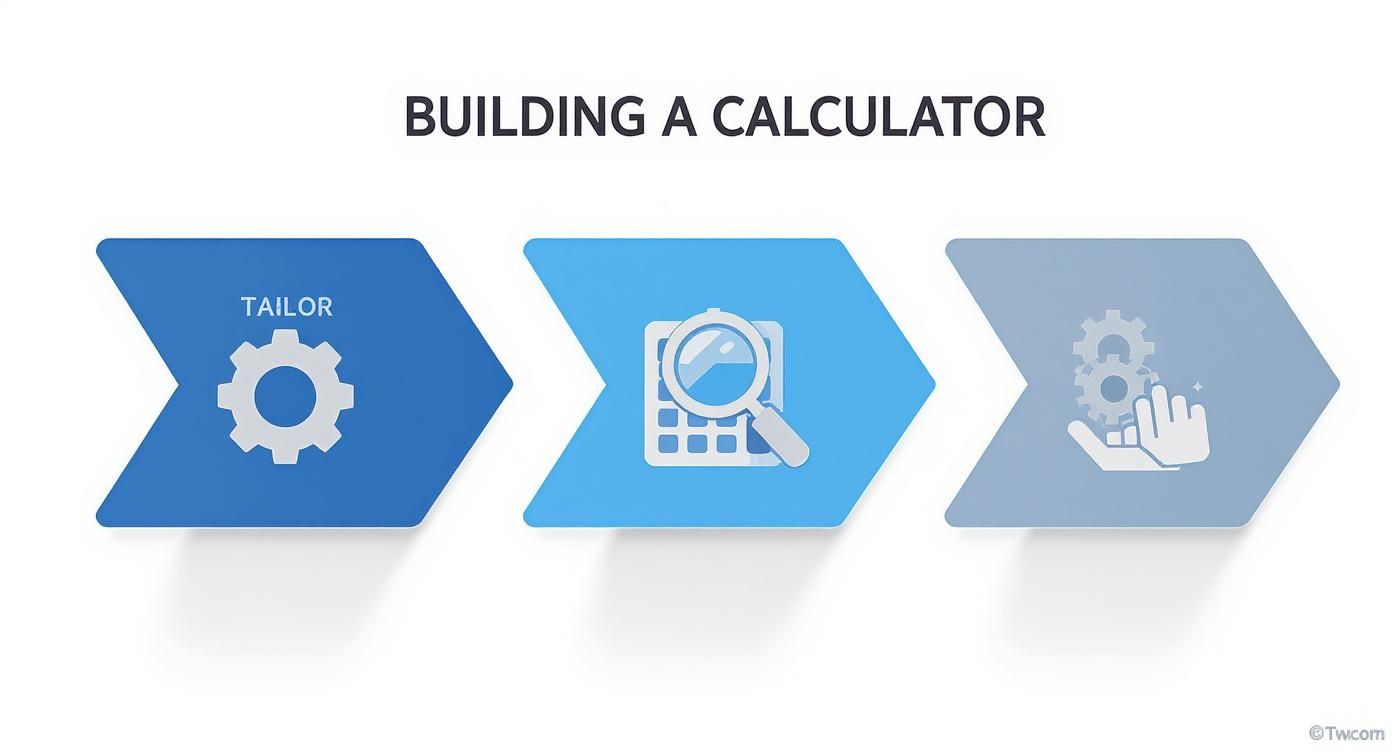 BUILDING A CALCULATOR

TAILOR

©Twcom