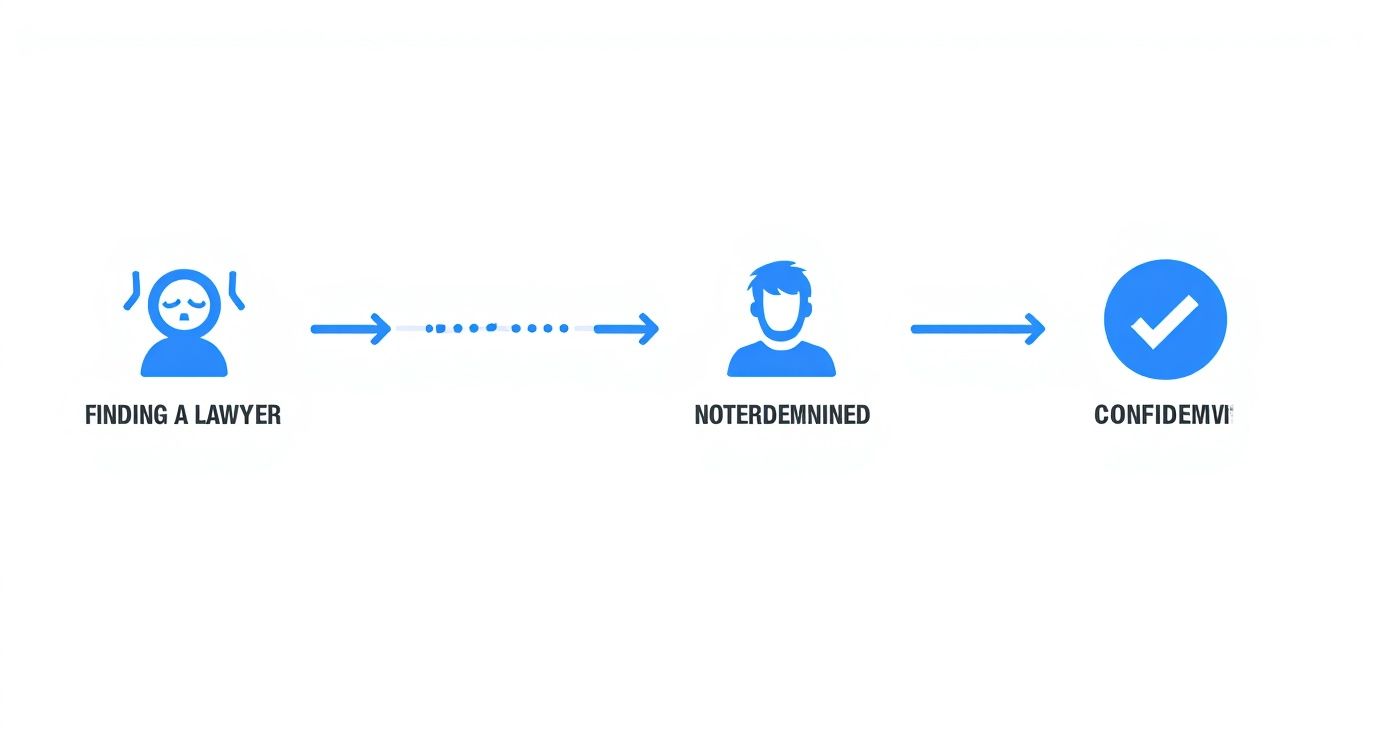 FINDING A LAWYER

NOTERDEMNINED

CONFIDEMVI