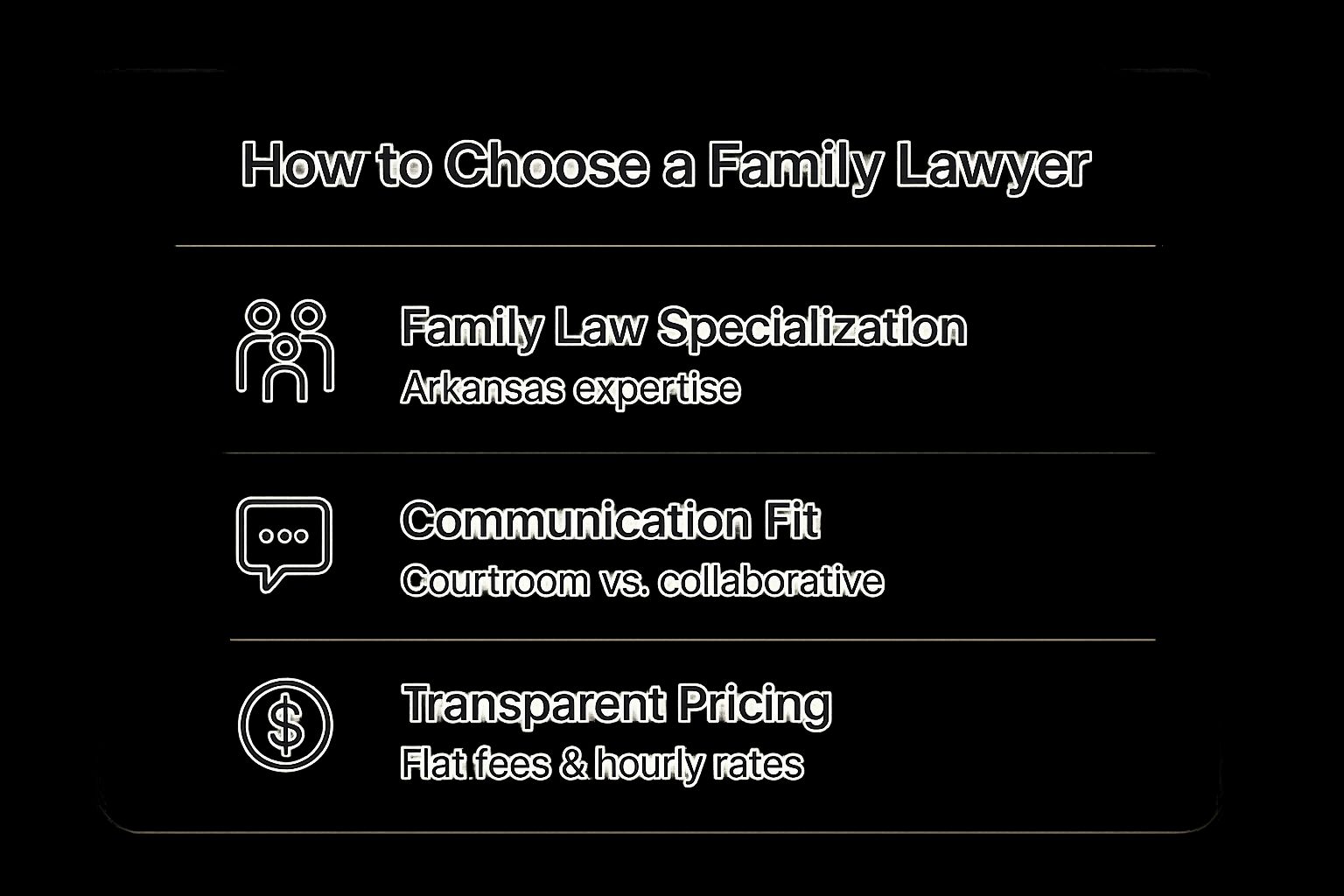 How to Choose a Family Lawyer

Family Law Specialization
Arkansas expertise

Communication Fit
Courtroom vs. collaborative

Transparent Pricing
Flat fees & hourly rates