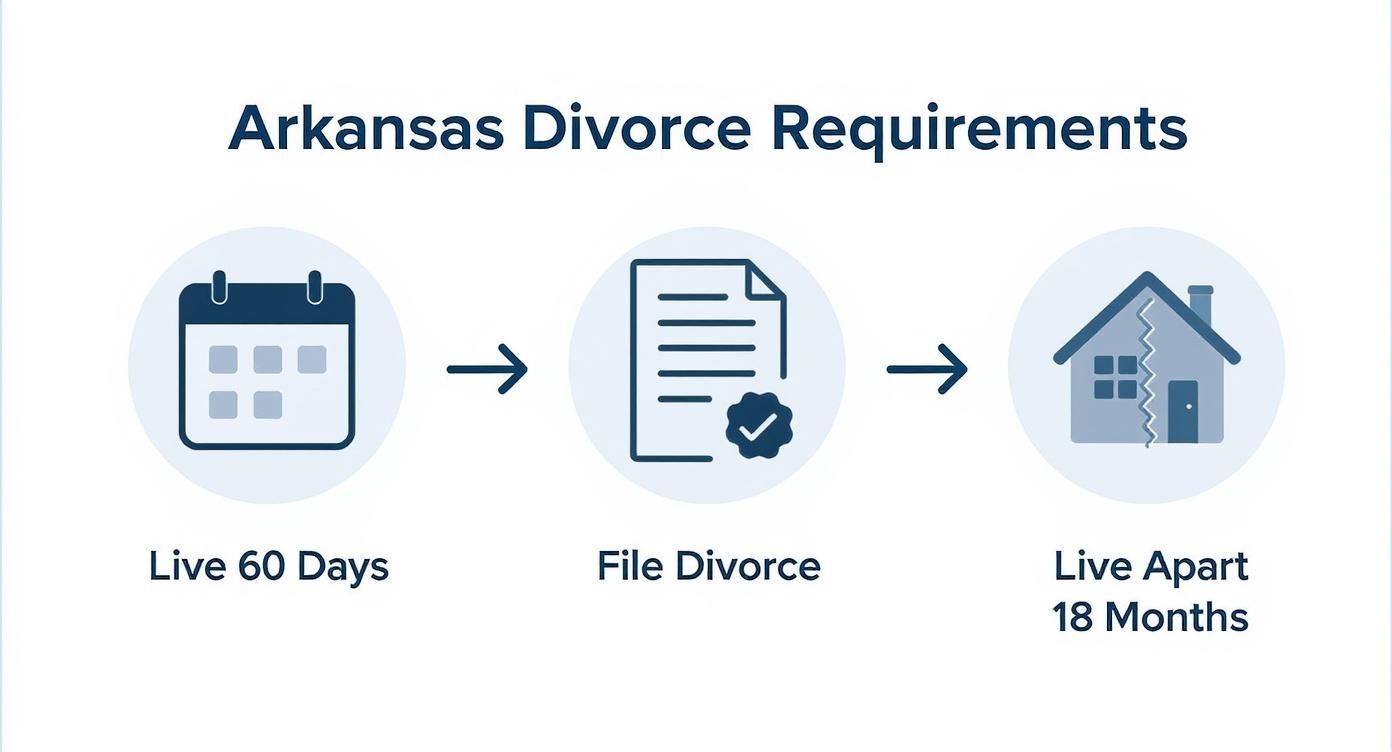 Arkansas Divorce Requirements

Live 60 Days

File Divorce

Live Apart 18 Months