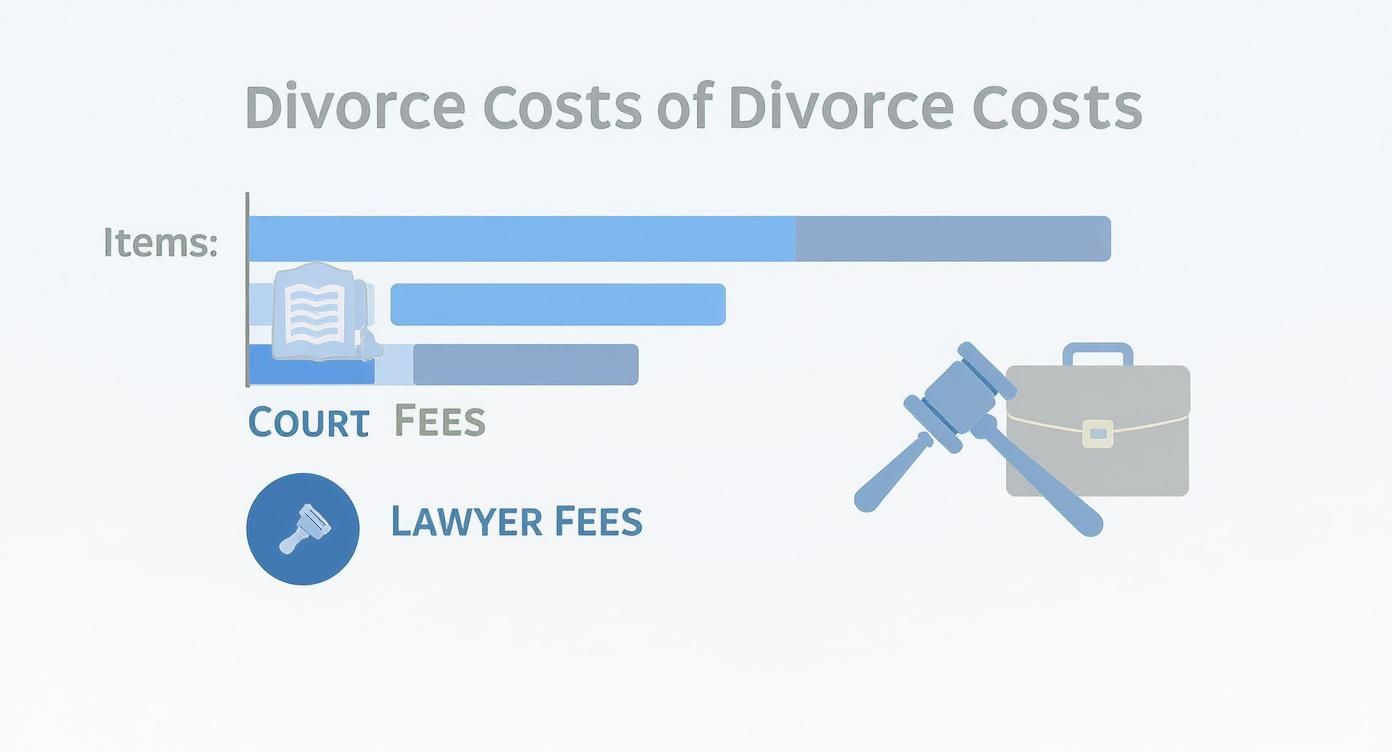 Divorce Costs of Divorce Costs

Items:

COURT FEES

LAWYER FEES