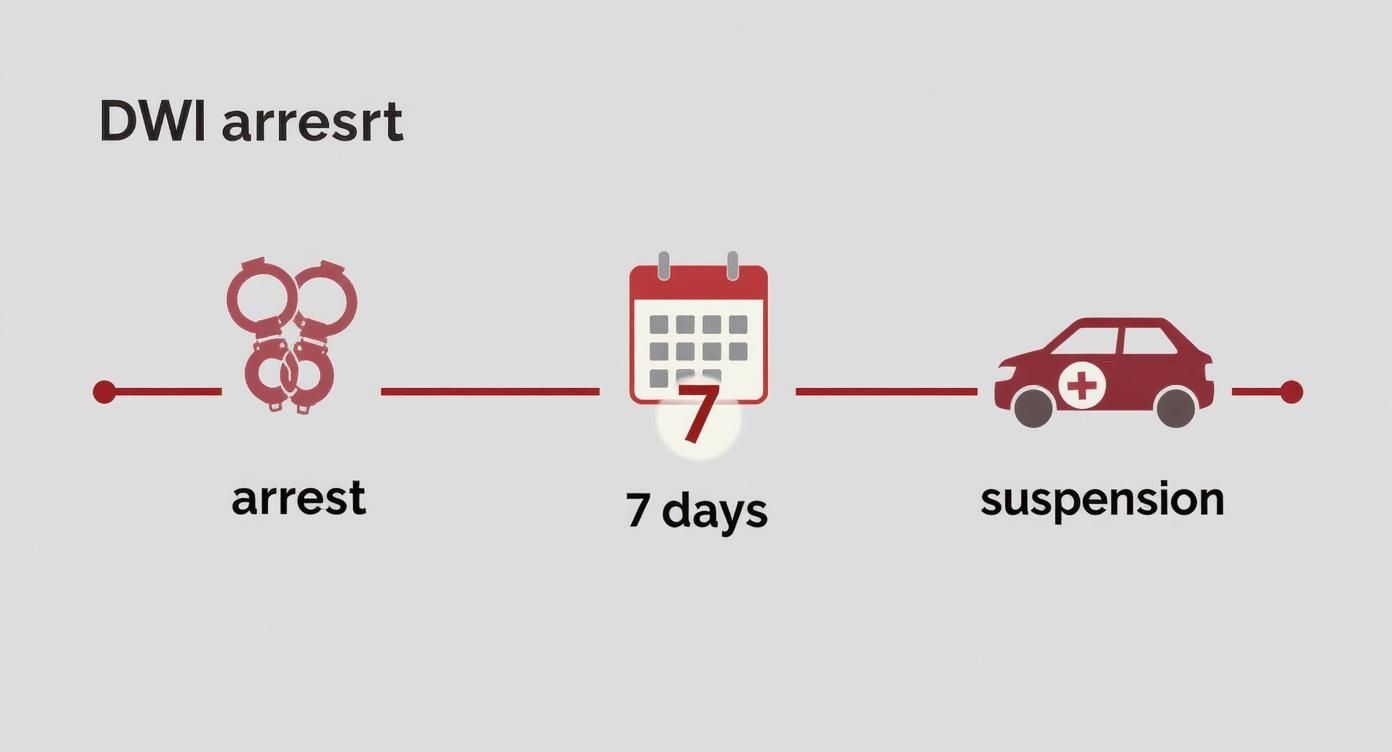 DWI arresrt

7

arrest

7 days

suspension